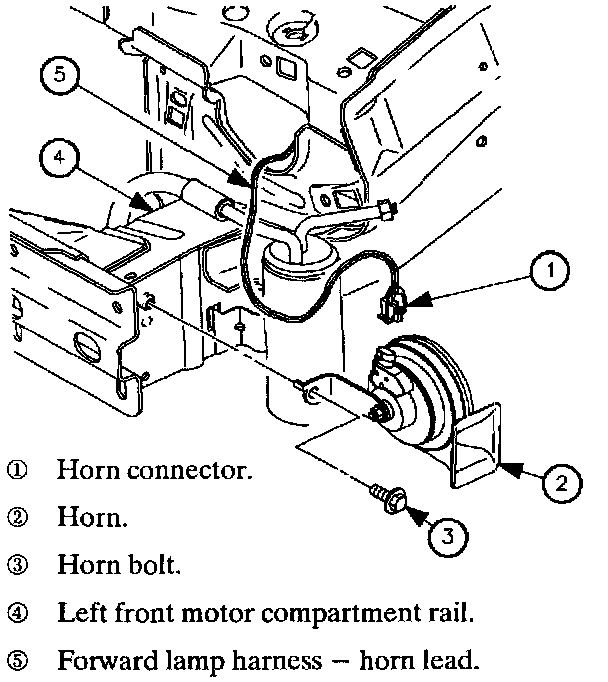 5

4

1

2

3

① Horn connector.

② Horn.

③ Horn bolt.

④ Left front motor compartment rail.

⑤ Forward lamp harness – horn lead.