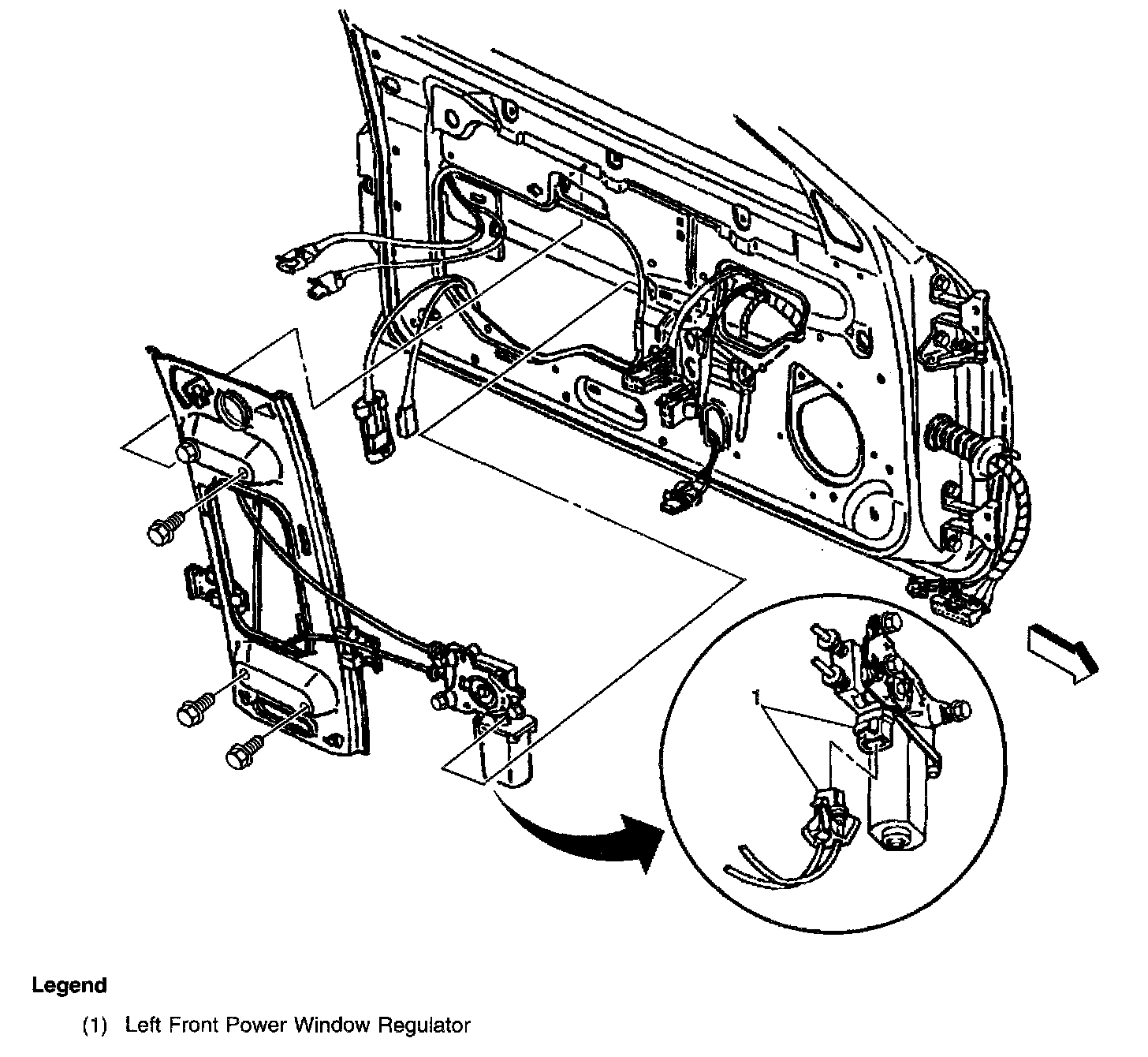 1

Legend

(1) Left Front Power Window Regulator