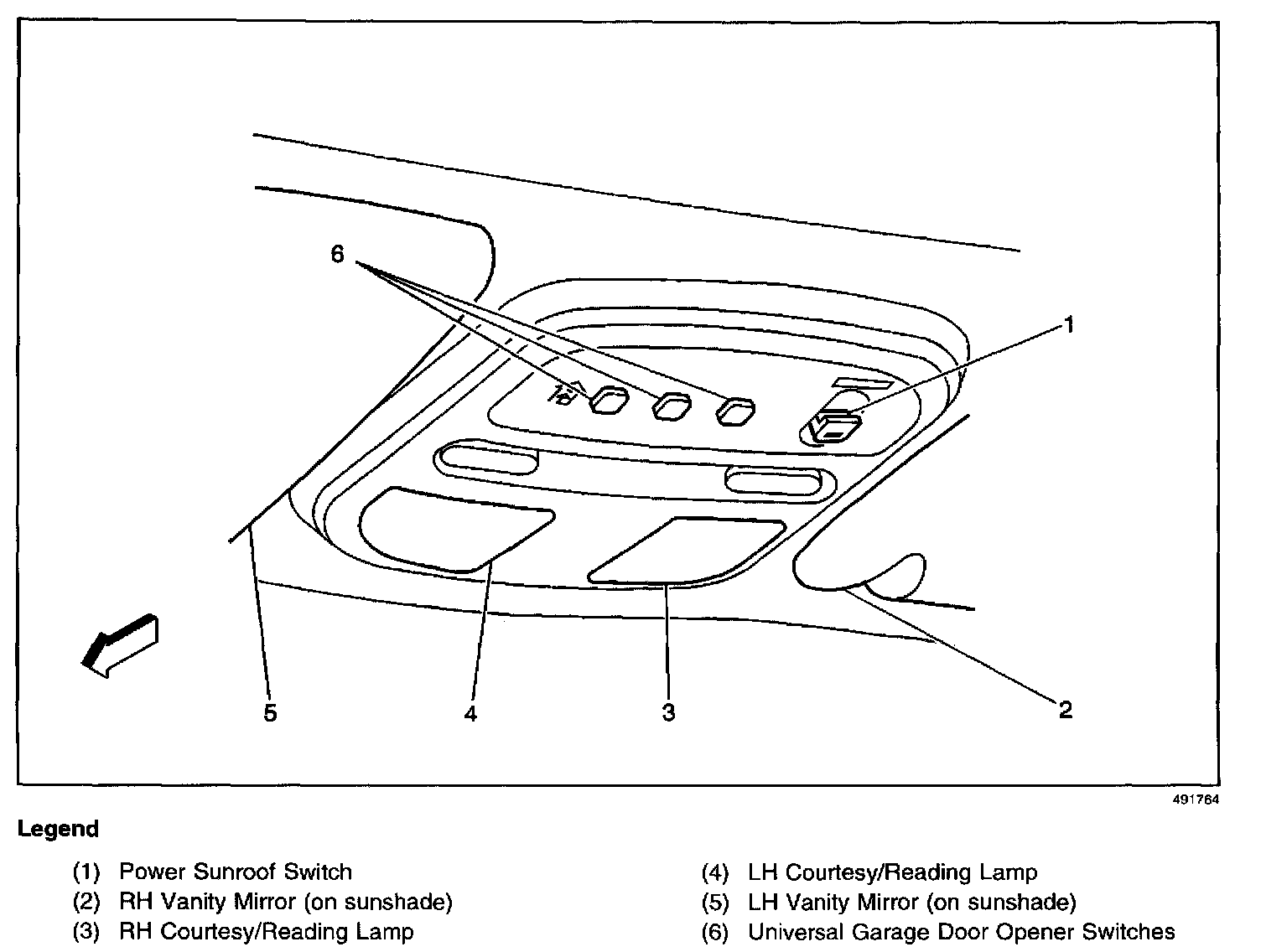 6

1

5

4

3

2

491764

Legend

(1) Power Sunroof Switch
(2) RH Vanity Mirror (on sunshade)
(3) RH Courtesy/Reading Lamp

(4) LH Courtesy/Reading Lamp
(5) LH Vanity Mirror (on sunshade)
(6) Universal Garage Door Opener Switches