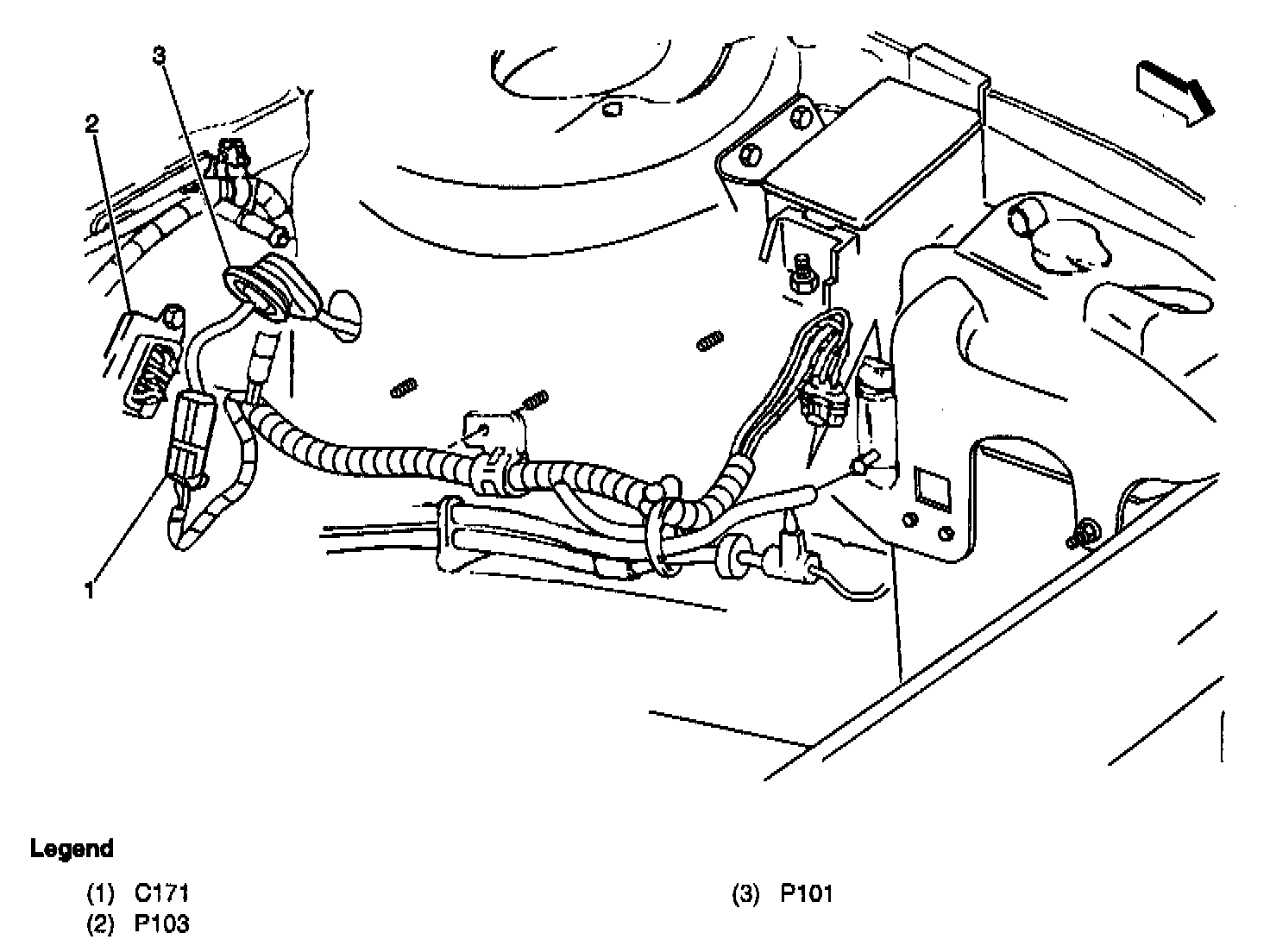 3

2

1

Legend

(1) C171
(2) P103

(3) P101