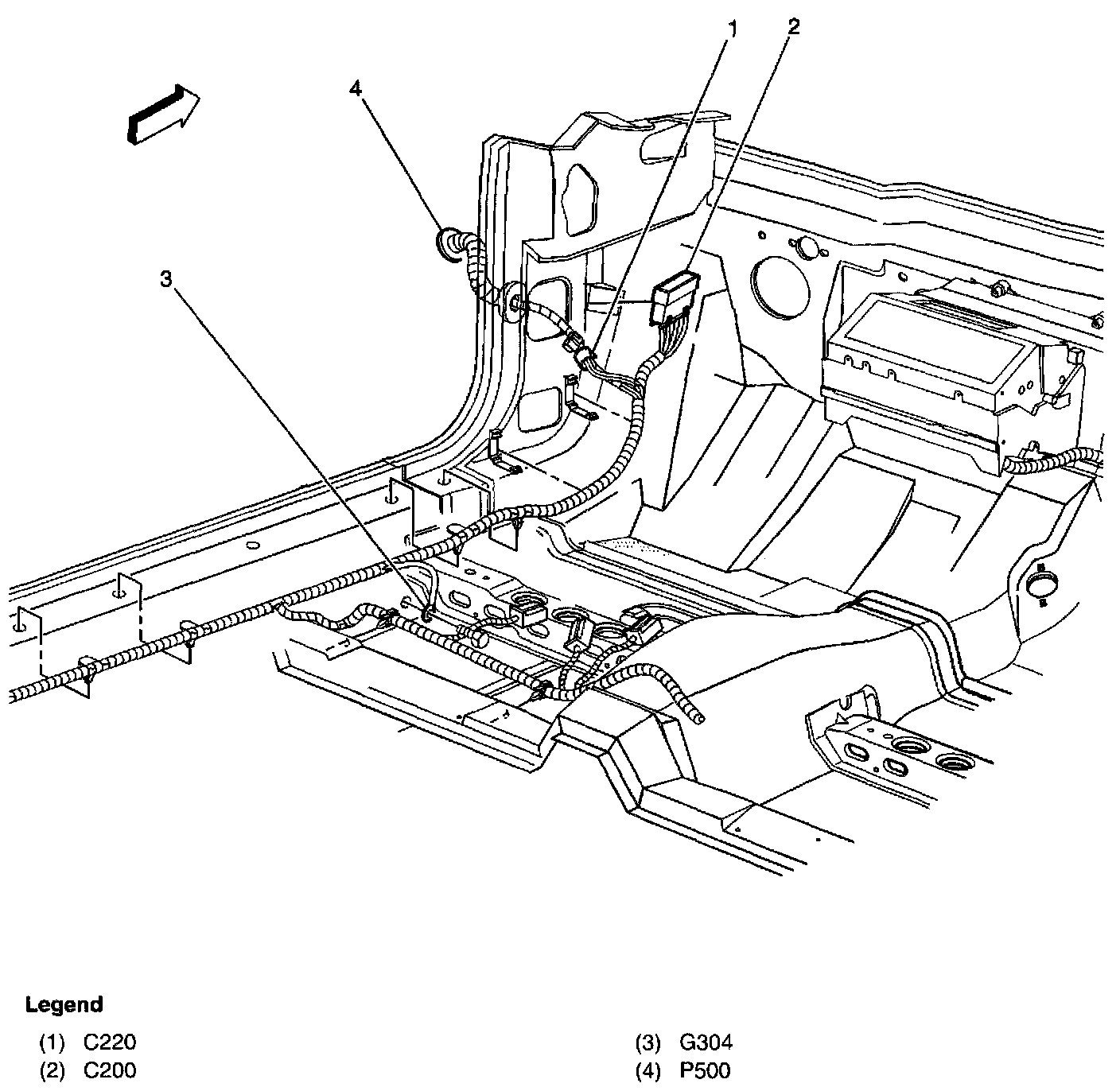 1
2
4
3

Legend

(1) C220
(2) C200

(3) G304
(4) P500