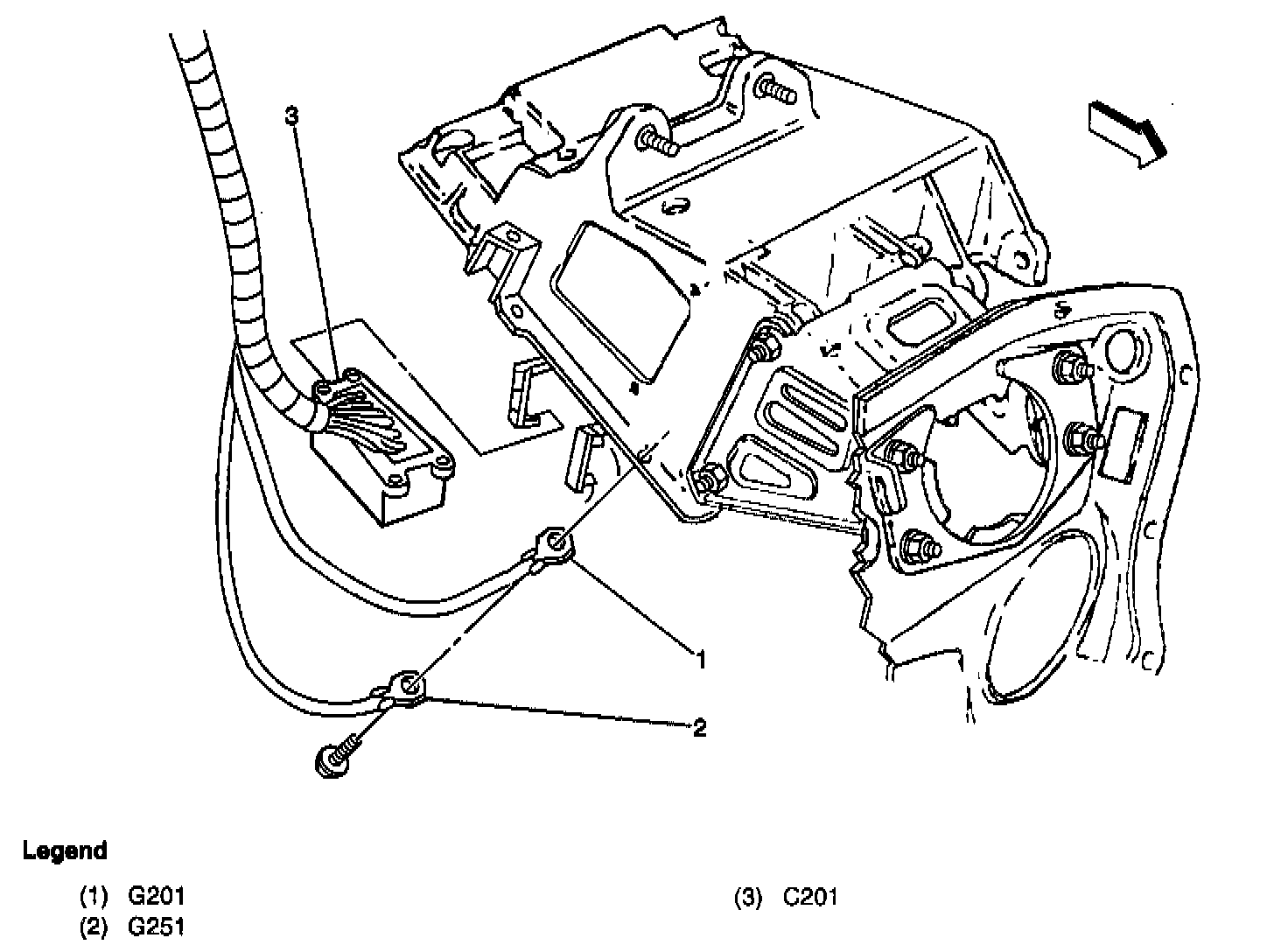 3

1

2

Legend

(1) G201
(2) G251

(3) C201