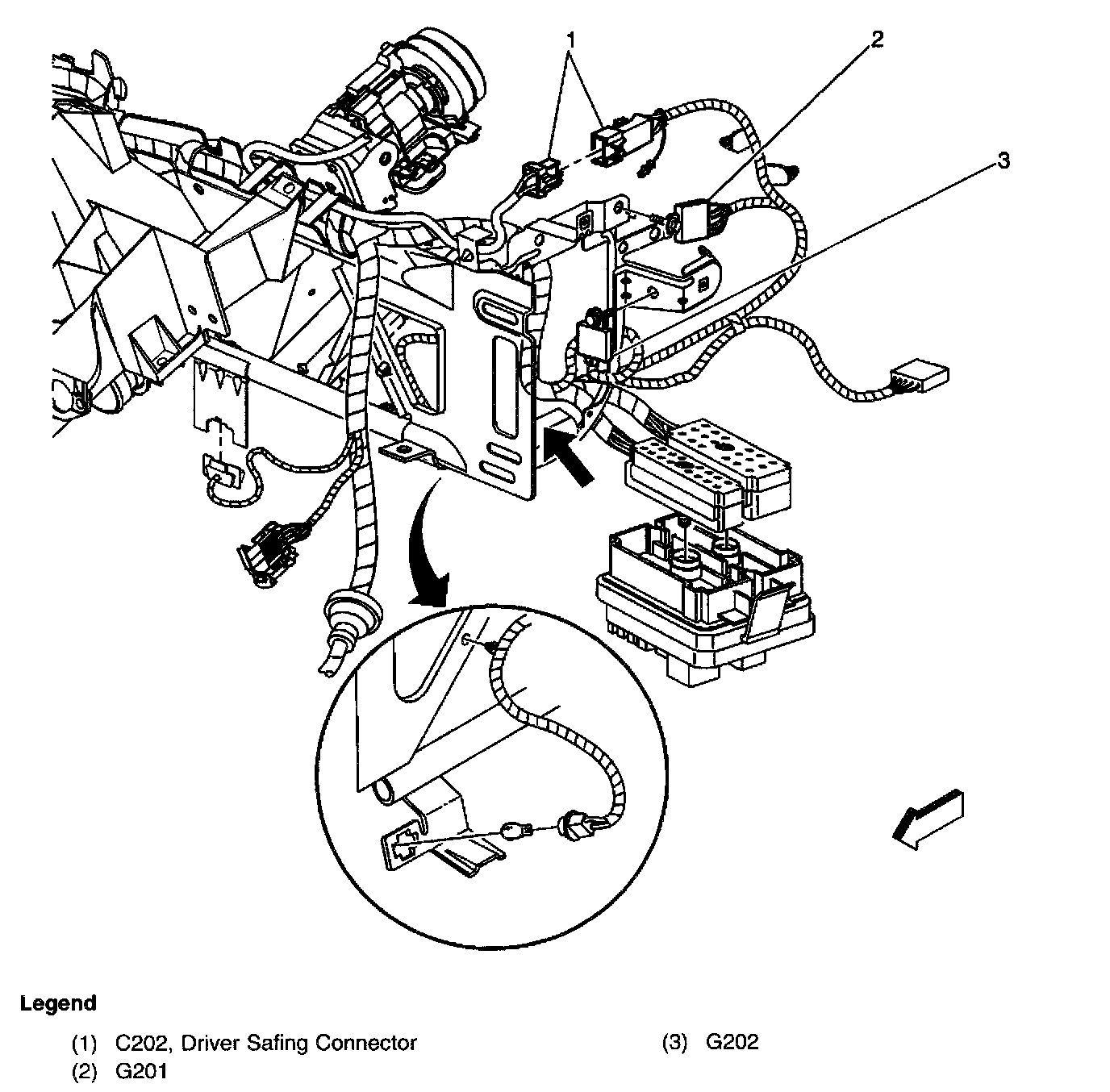 1

2

3

Legend

(1) C202, Driver Safing Connector

(2) G201

(3) G202