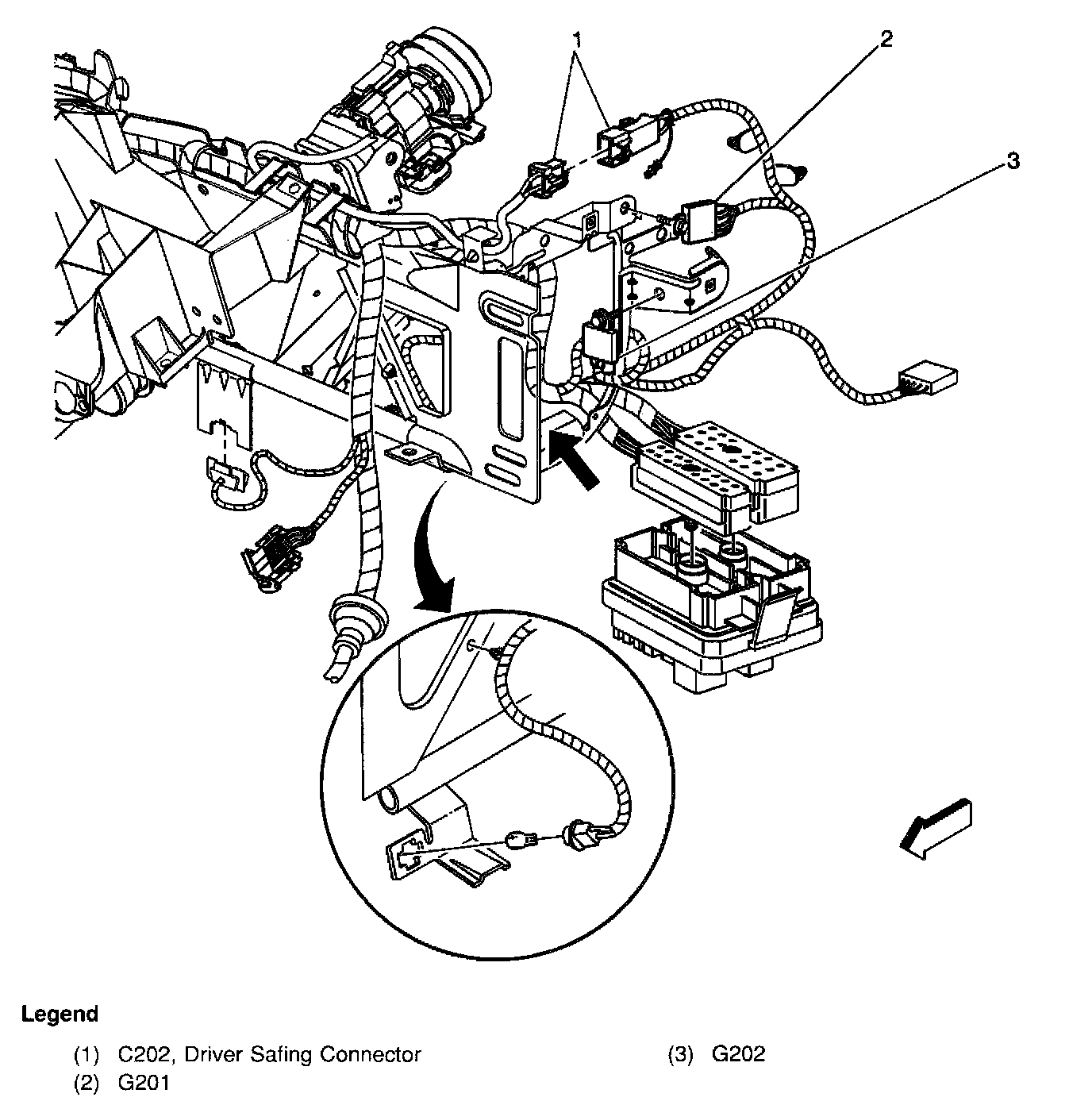 1

2

3

Legend

(1) C202, Driver Safing Connector

(2) G201

(3) G202