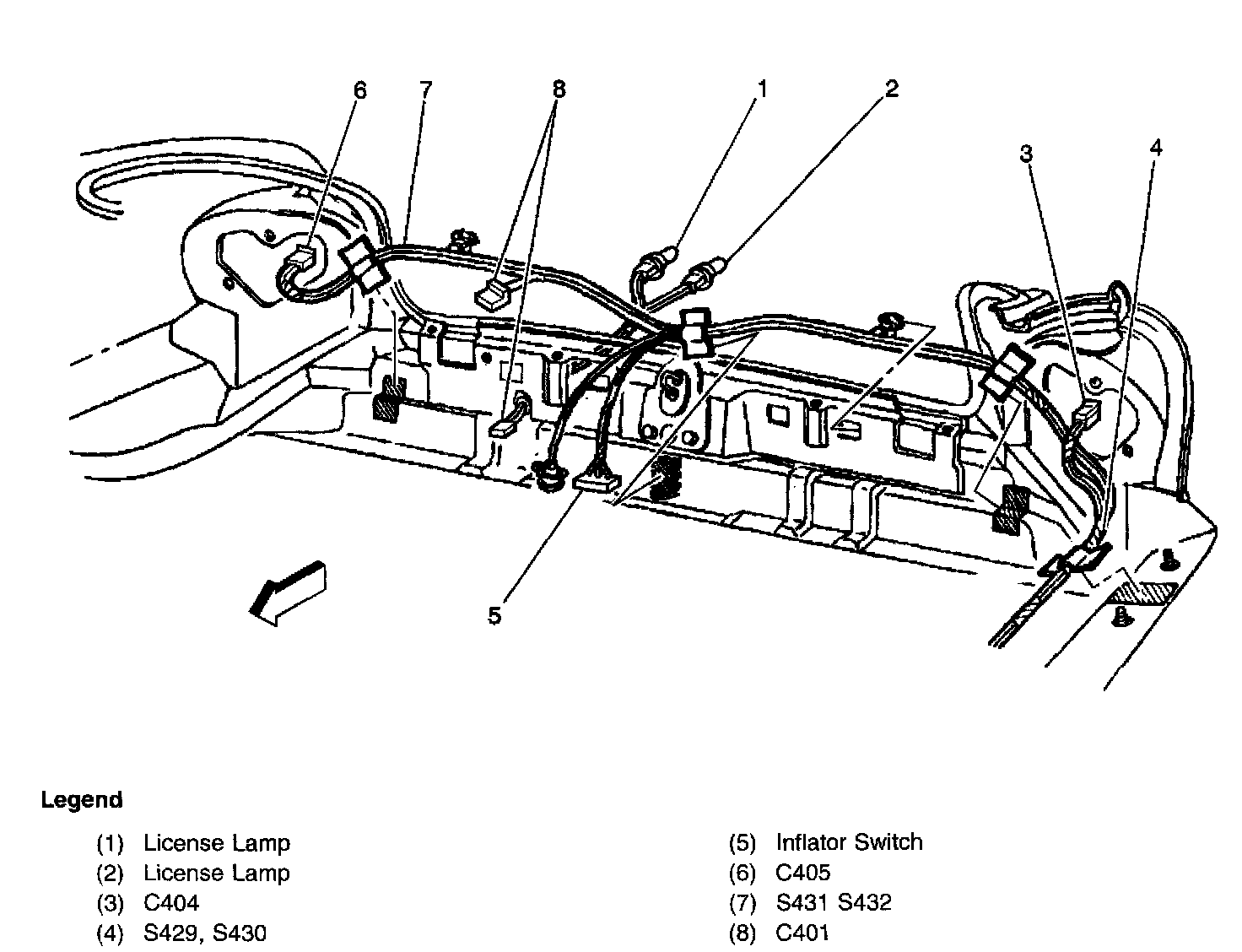 6 7 8 1 2 3 4

5

Legend

(1) License Lamp
(2) License Lamp
(3) C404
(4) S429, S430

(5) Inflator Switch
(6) C405
(7) S431 S432
(8) C401