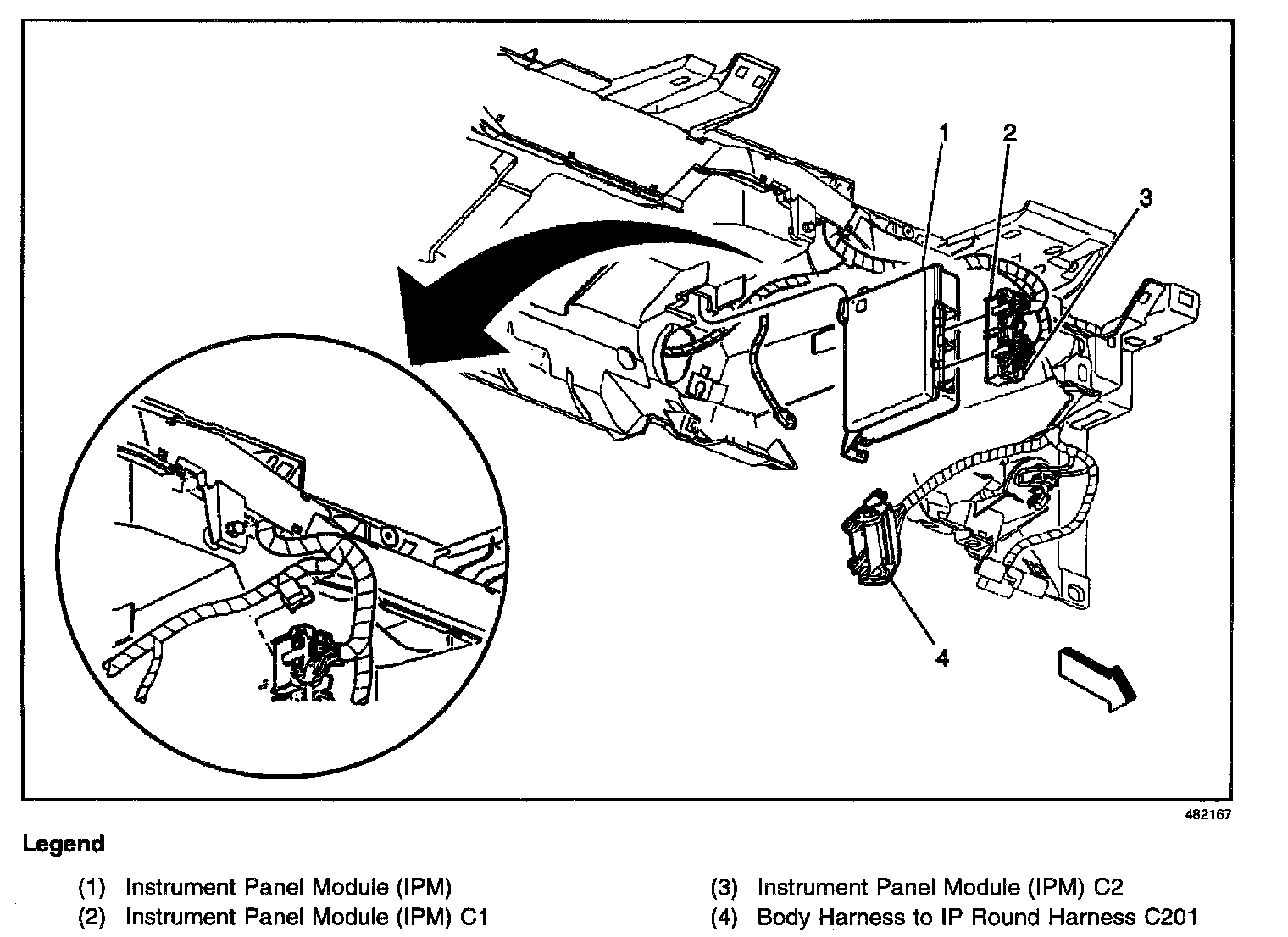 1
2
3
4

482167

Legend

(1) Instrument Panel Module (IPM)
(2) Instrument Panel Module (IPM) C1
(3) Instrument Panel Module (IPM) C2
(4) Body Harness to IP Round Harness C201