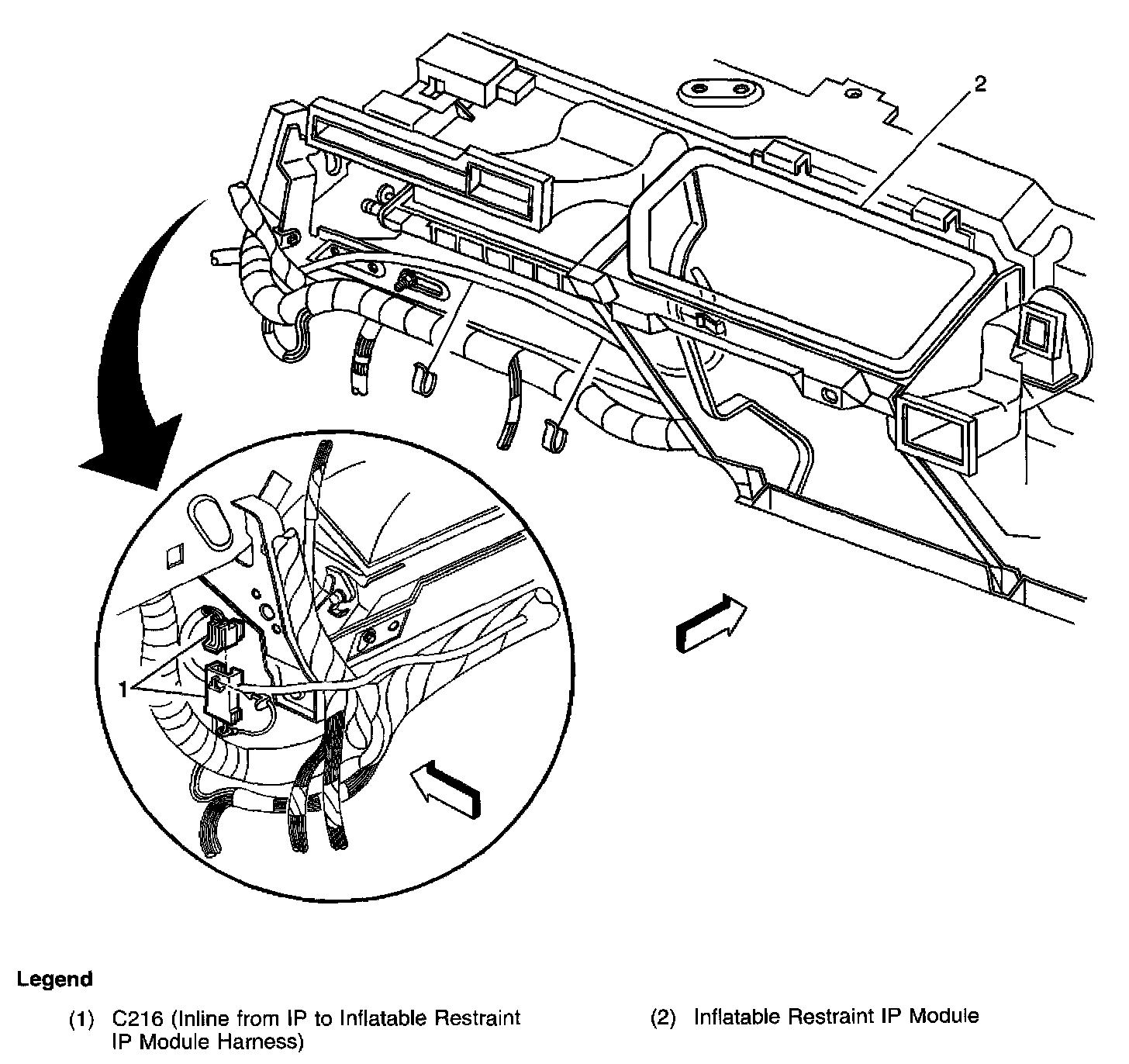 2

1

Legend

(1) C216 (Inline from IP to Inflatable Restraint IP Module Harness)

(2) Inflatable Restraint IP Module