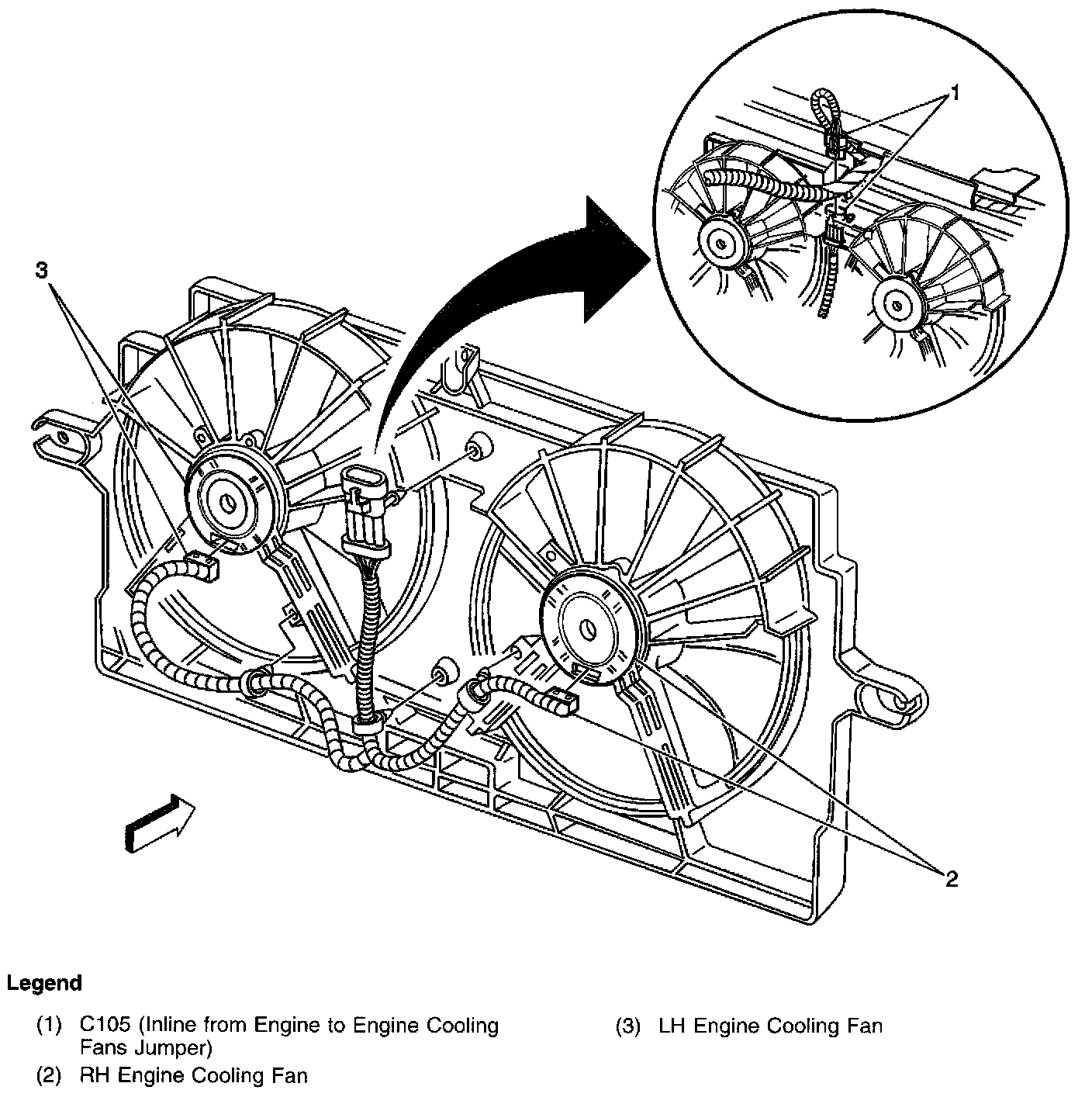 1

3

2

Legend

(1) C105 (Inline from Engine to Engine Cooling Fans Jumper)

(2) RH Engine Cooling Fan

(3) LH Engine Cooling Fan