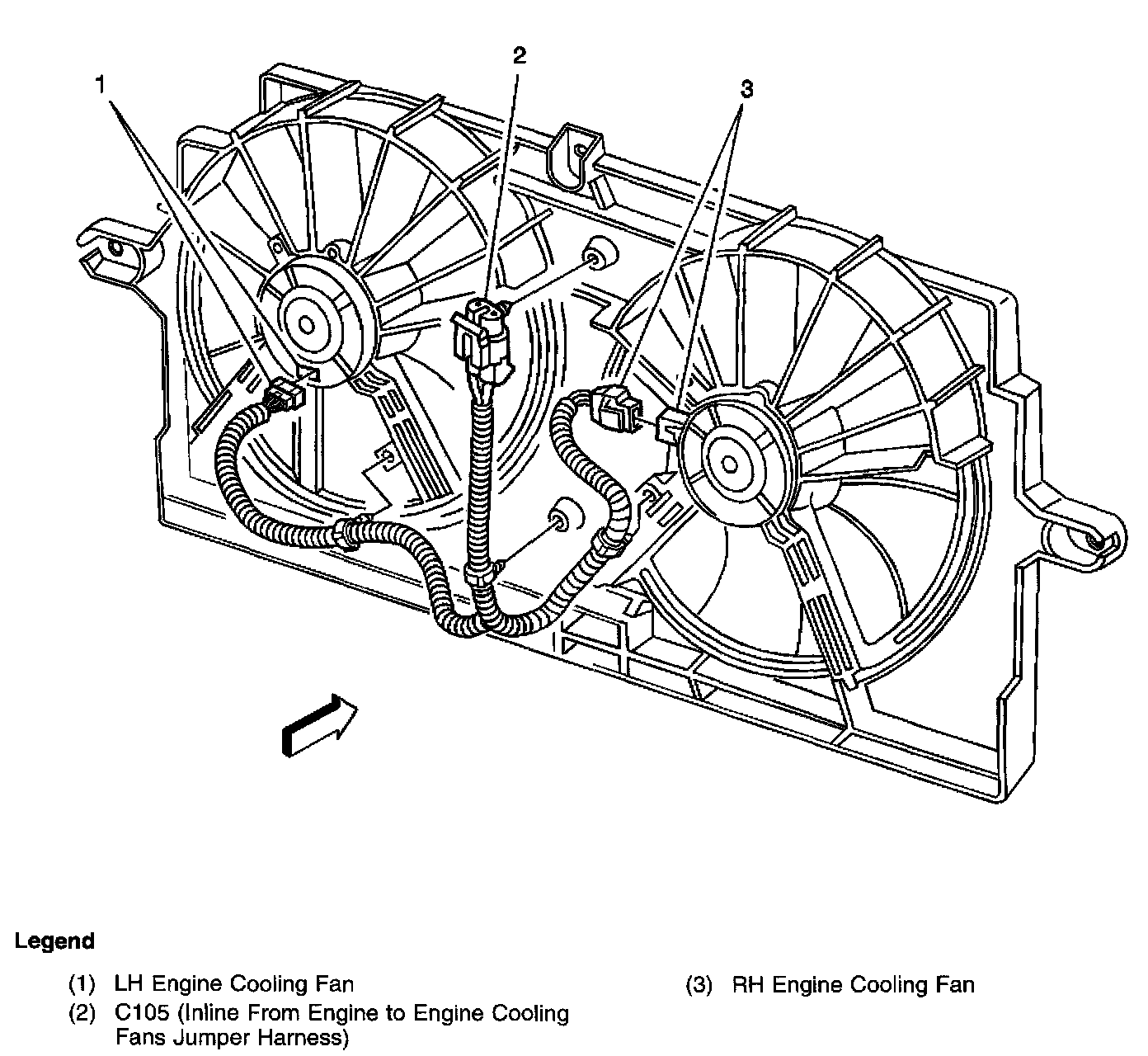 1

2

3

Legend

(1) LH Engine Cooling Fan

(2) C105 (Inline From Engine to Engine Cooling Fans Jumper Harness)

(3) RH Engine Cooling Fan