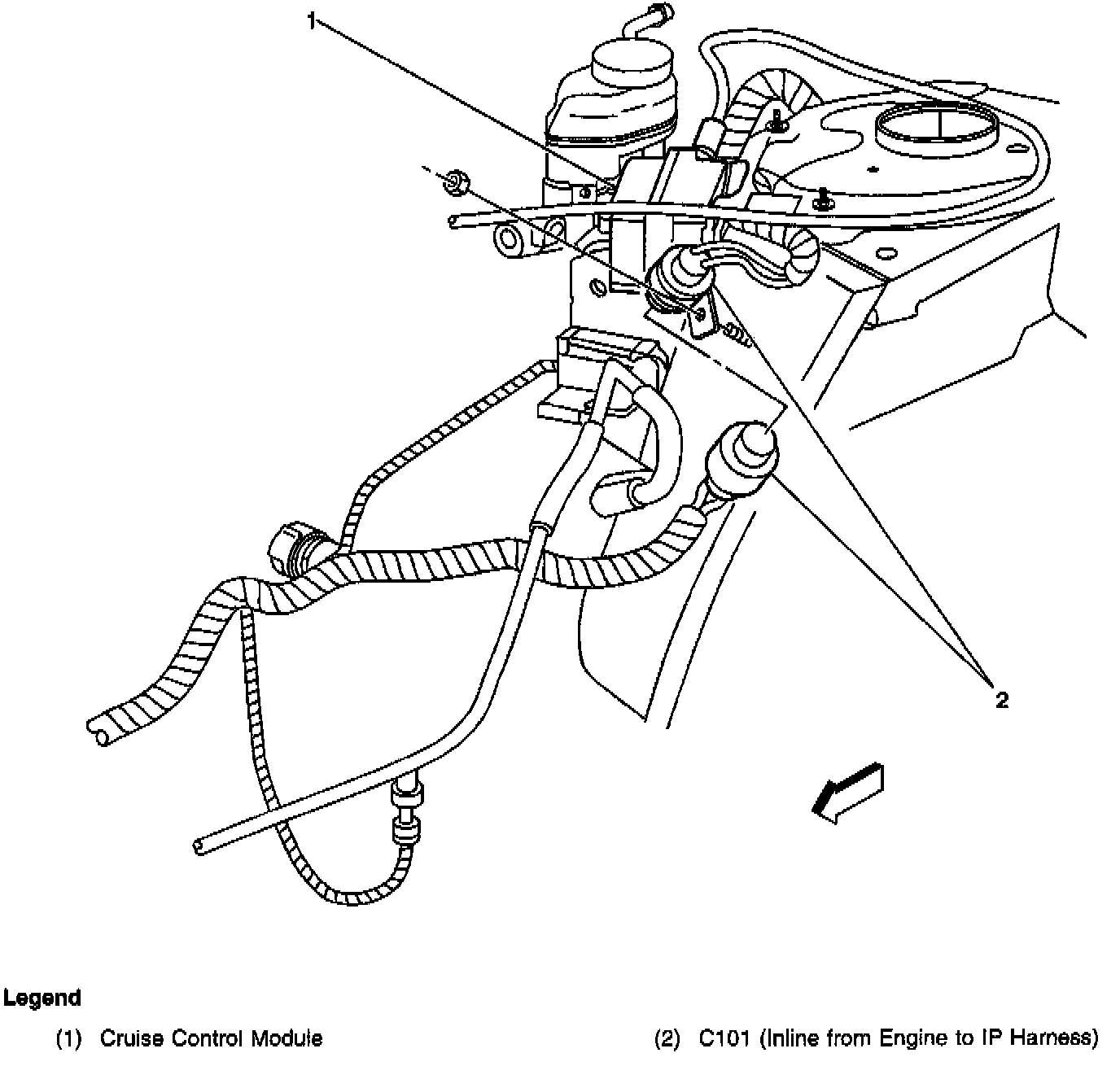 1

2

Legend

(1) Cruise Control Module

(2) C101 (Inline from Engine to IP Harness)