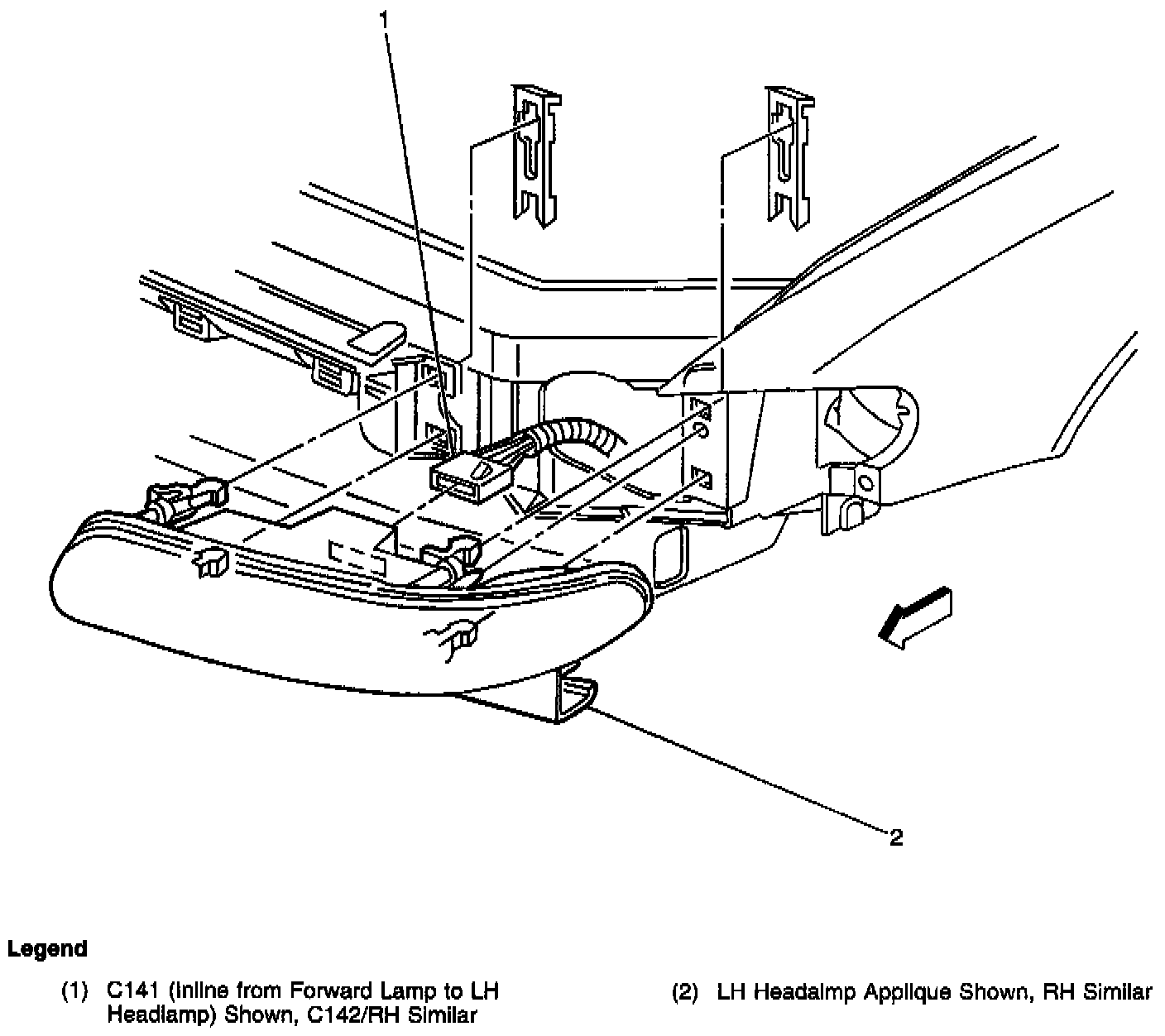 1

2

Legend

(1) C141 (Inline from Forward Lamp to LH Headlamp) Shown, C142/RH Similar

(2) LH Headalmp Applique Shown, RH Similar