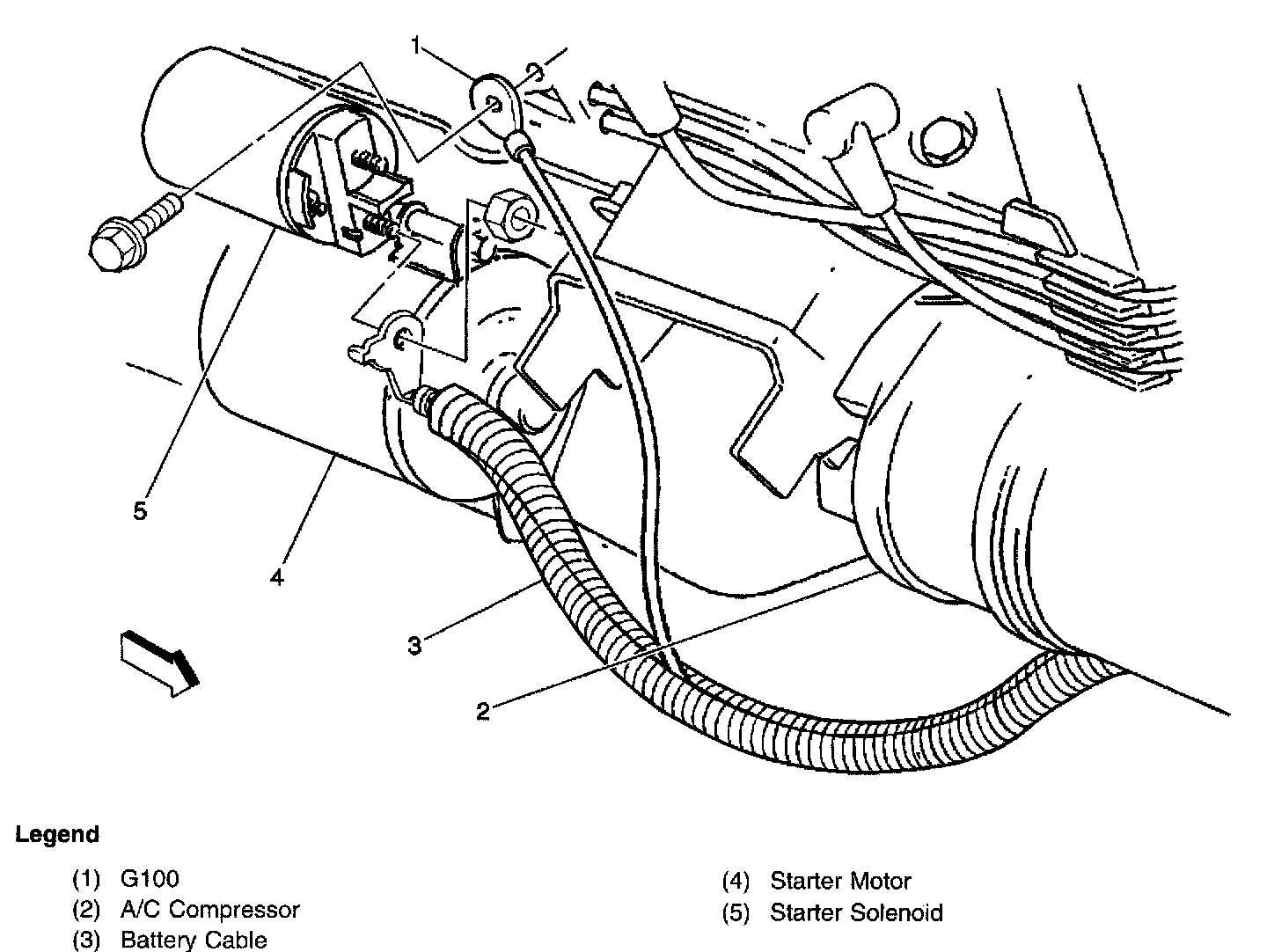 1

5

4

3

2

Legend

(1) G100
(2) A/C Compressor
(3) Battery Cable

(4) Starter Motor
(5) Starter Solenoid