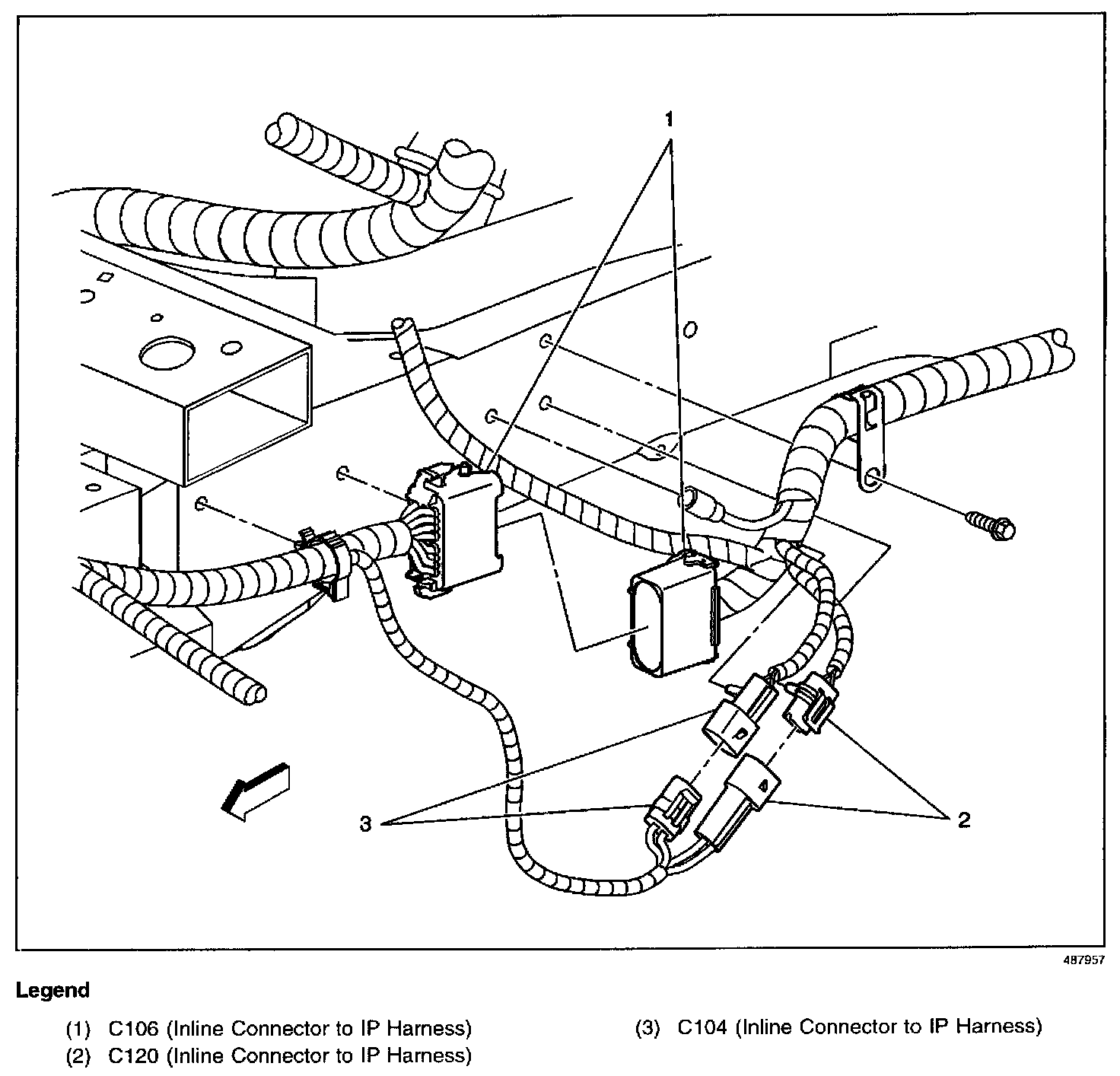 1

3

2

487957

Legend

(1) C106 (Inline Connector to IP Harness)
(2) C120 (Inline Connector to IP Harness)
(3) C104 (Inline Connector to IP Harness)