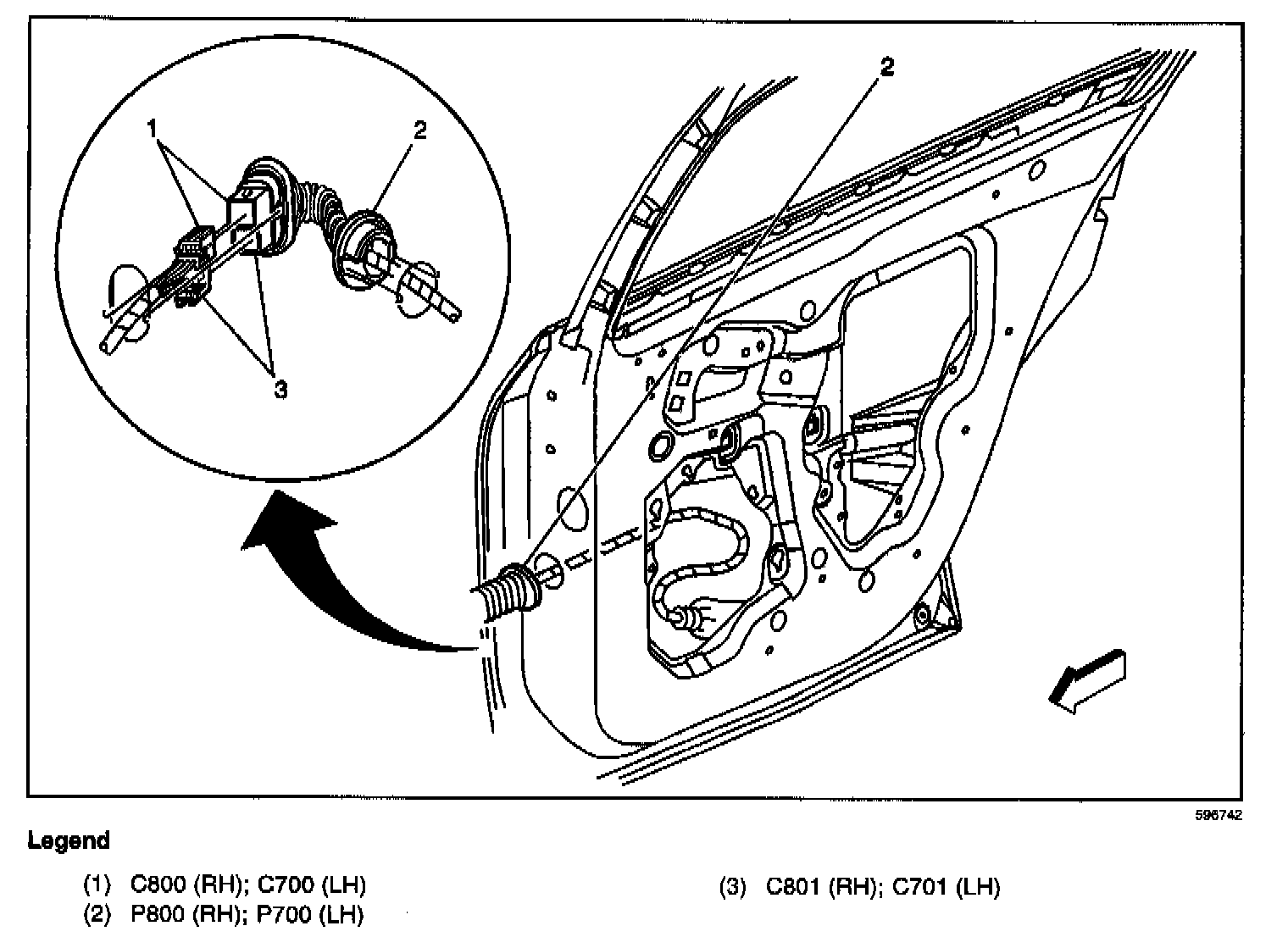 1
2
3
2

596742

Legend

(1) C800 (RH); C700 (LH)
(2) P800 (RH); P700 (LH)
(3) C801 (RH); C701 (LH)