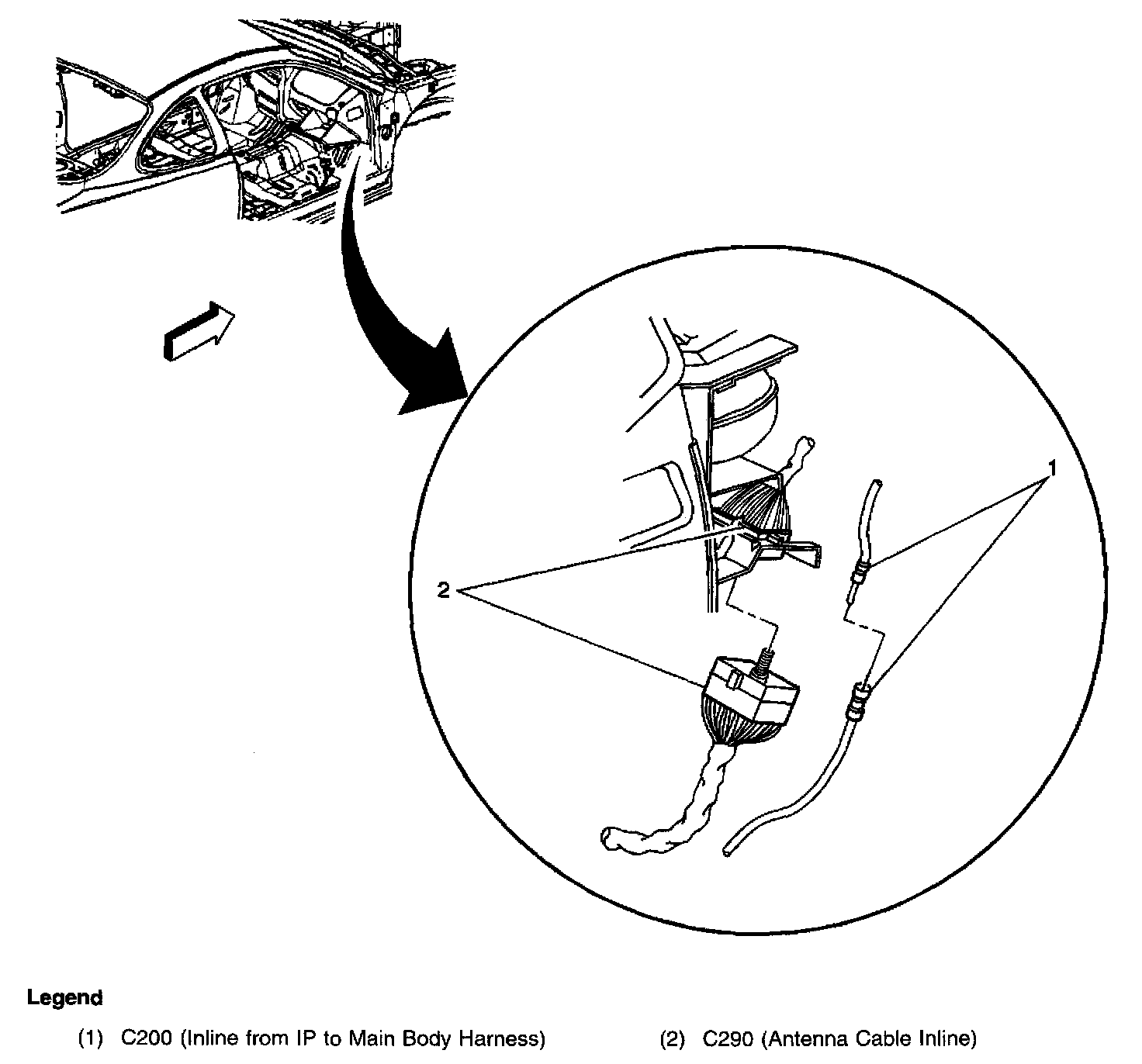 1

2

Legend

(1) C200 (Inline from IP to Main Body Harness)

(2) C290 (Antenna Cable Inline)