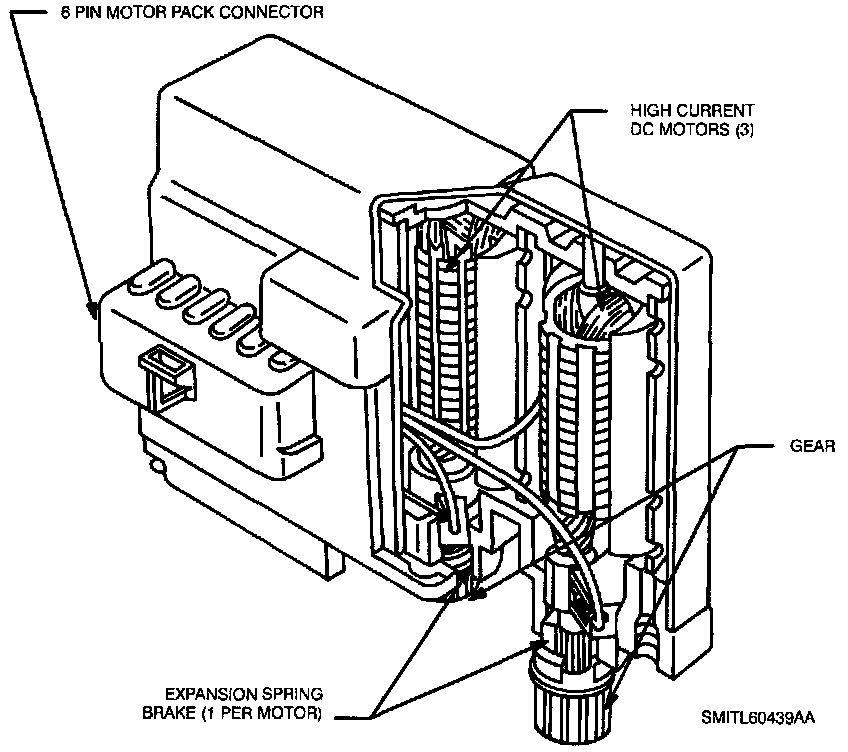 6 PIN MOTOR PACK CONNECTOR

HIGH CURRENT DC MOTORS (3)

GEAR

EXPANSION SPRING BRAKE (1 PER MOTOR)

SMITL60439AA