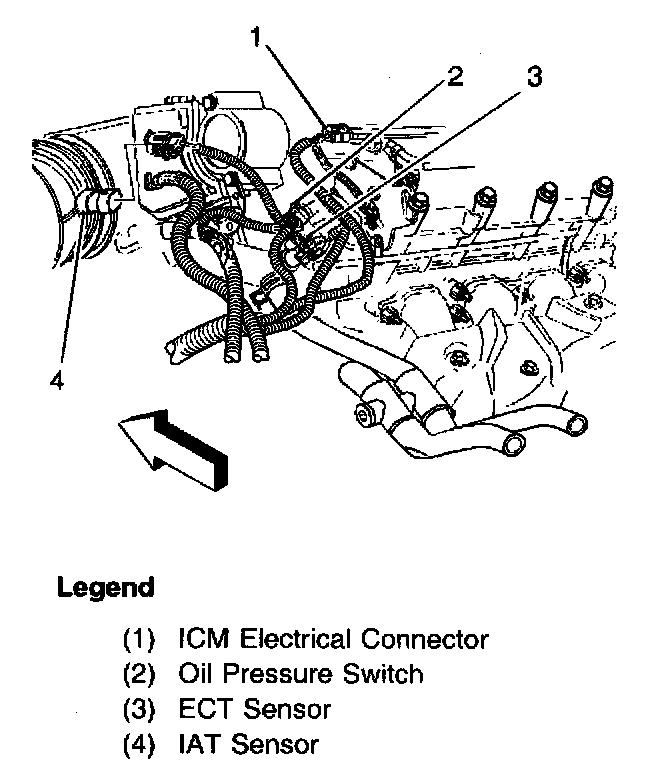 1
2
3
4

Legend

(1) ICM Electrical Connector
(2) Oil Pressure Switch
(3) ECT Sensor
(4) IAT Sensor