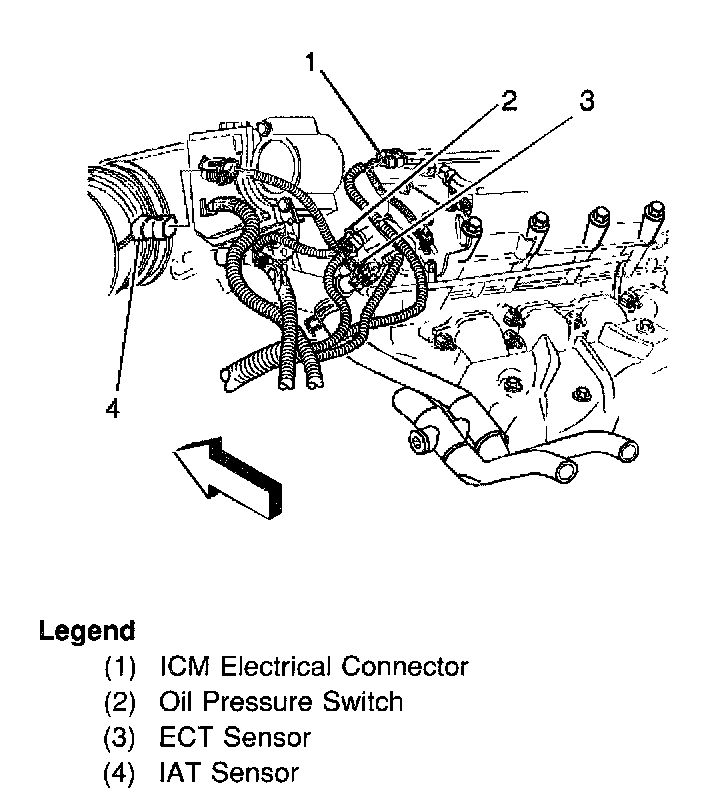 1
2
3
4

Legend
(1) ICM Electrical Connector
(2) Oil Pressure Switch
(3) ECT Sensor
(4) IAT Sensor