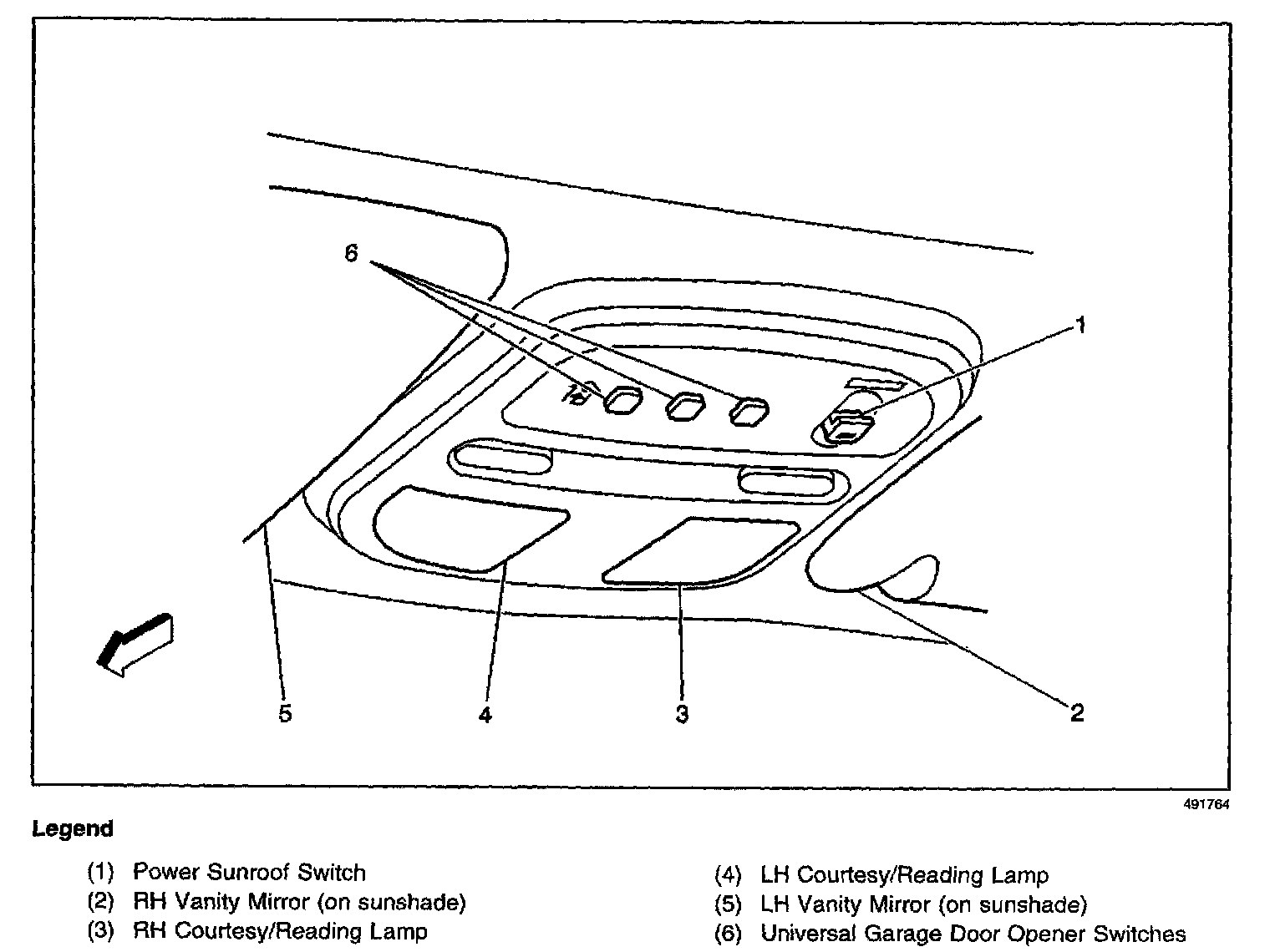 6

1

5

4

3

2

491764

Legend

(1) Power Sunroof Switch
(2) RH Vanity Mirror (on sunshade)
(3) RH Courtesy/Reading Lamp

(4) LH Courtesy/Reading Lamp
(5) LH Vanity Mirror (on sunshade)
(6) Universal Garage Door Opener Switches