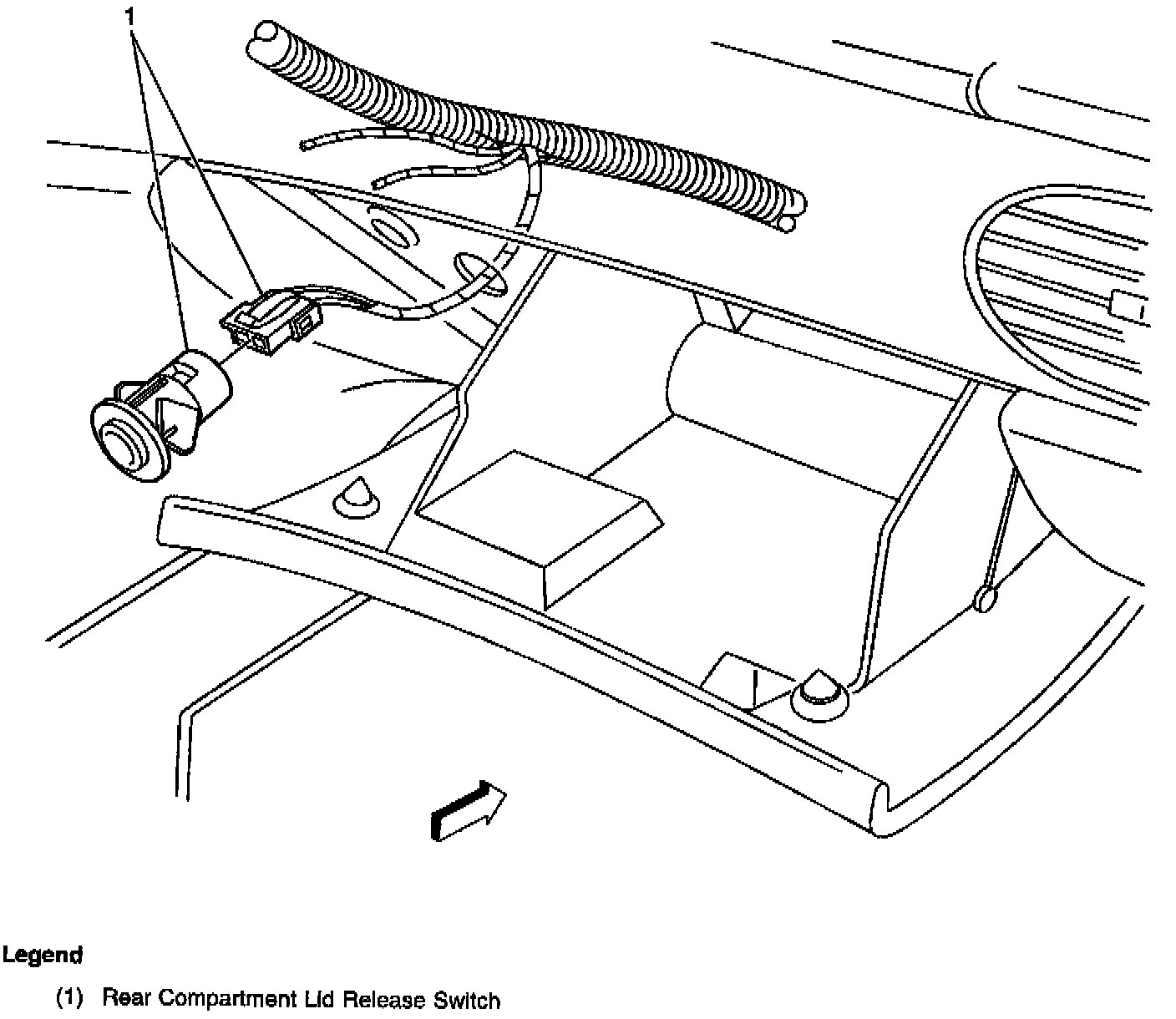 1

Legend

(1) Rear Compartment Lid Release Switch