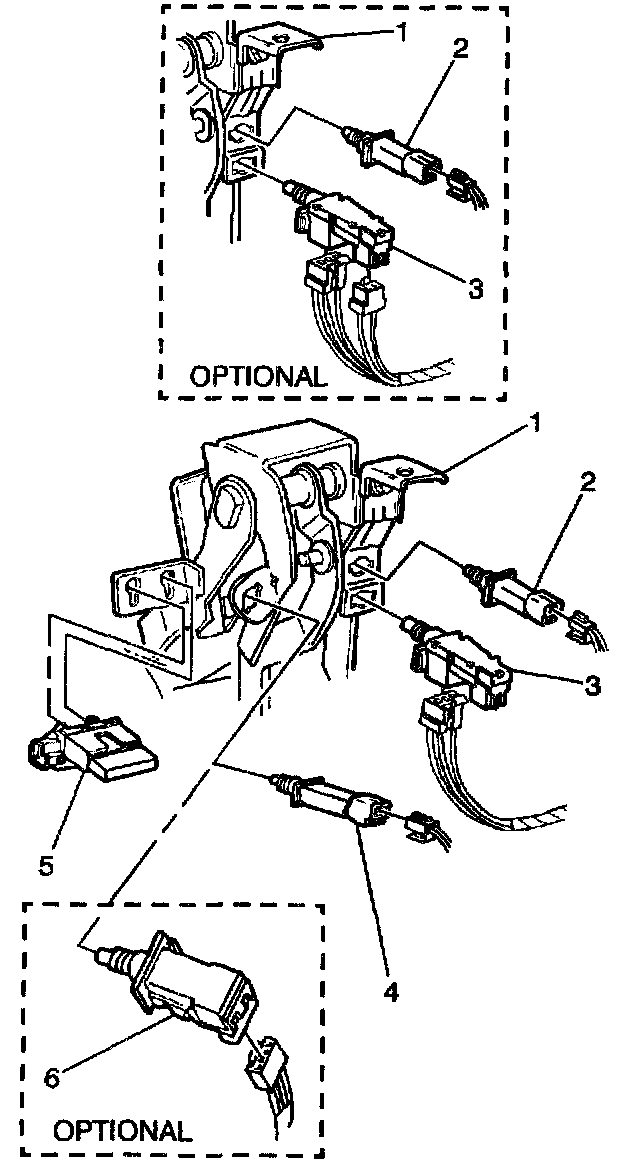 1
2
3
OPTIONAL
1
2
3
5
4
6
OPTIONAL