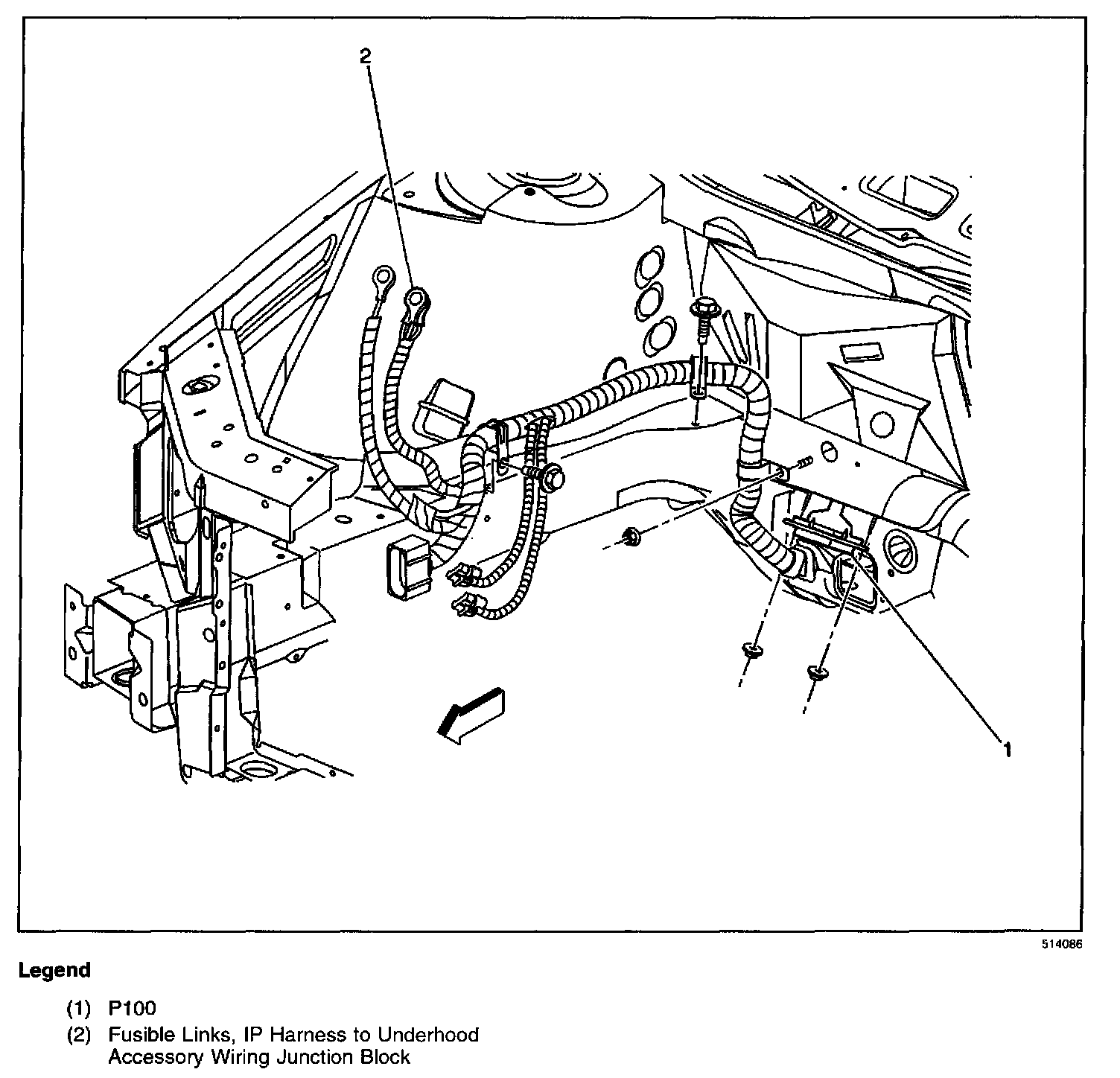 2

1

514086

Legend

(1) P100

(2) Fusible Links, IP Harness to Underhood Accessory Wiring Junction Block