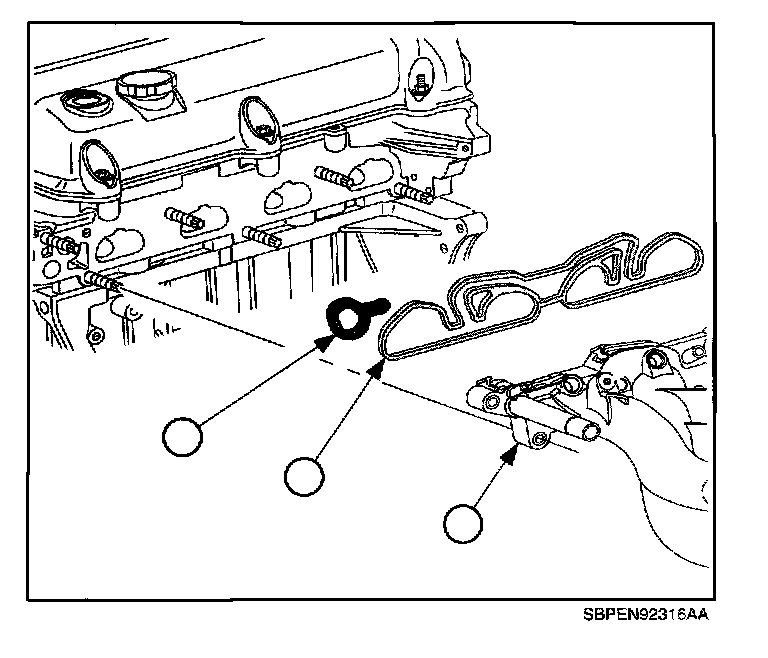 SBPEN92316AA