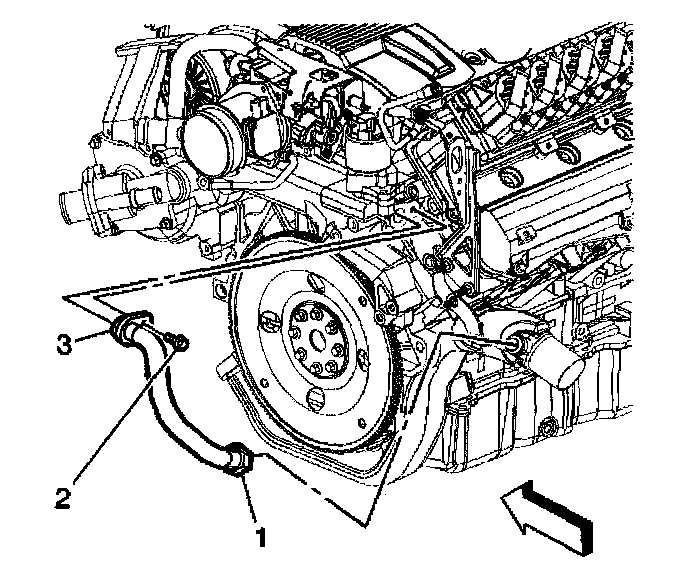 3
2
1