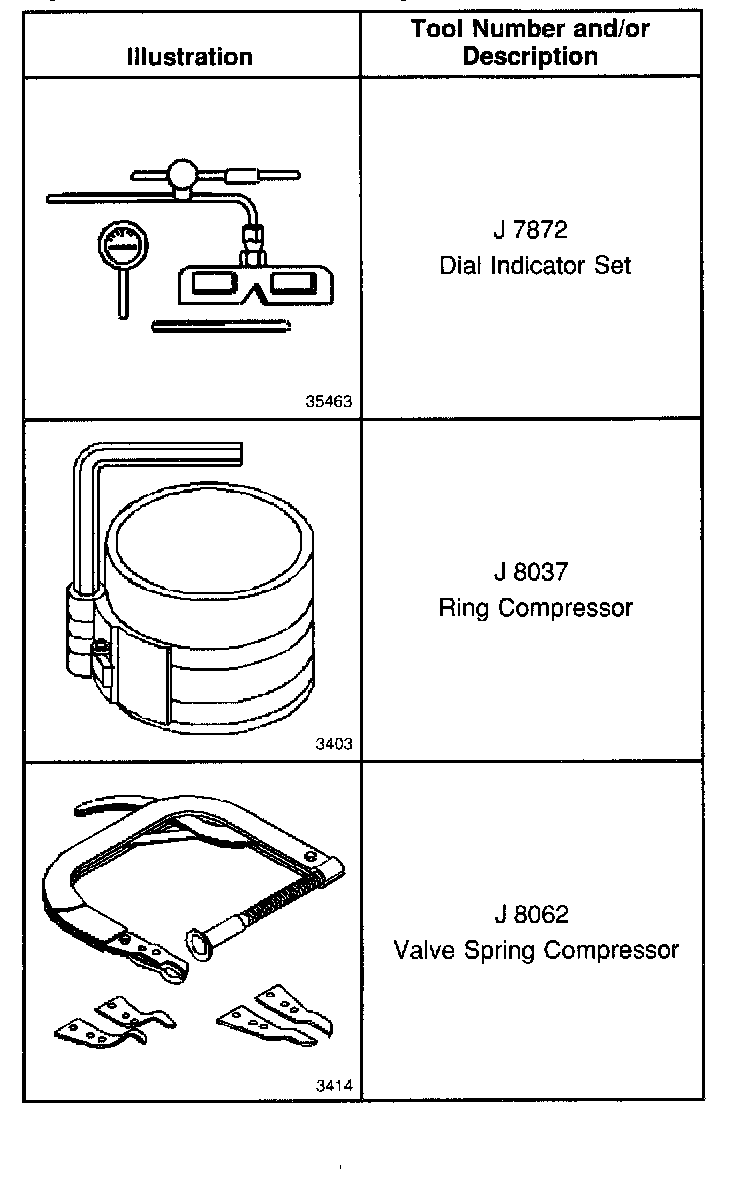 | Illustration | Tool Number and/or Description |
|---|---|
| 35463 | J 7872 Dial Indicator Set |
| 3403 | J 8037 Ring Compressor |
| 3414 | J 8062 Valve Spring Compressor |