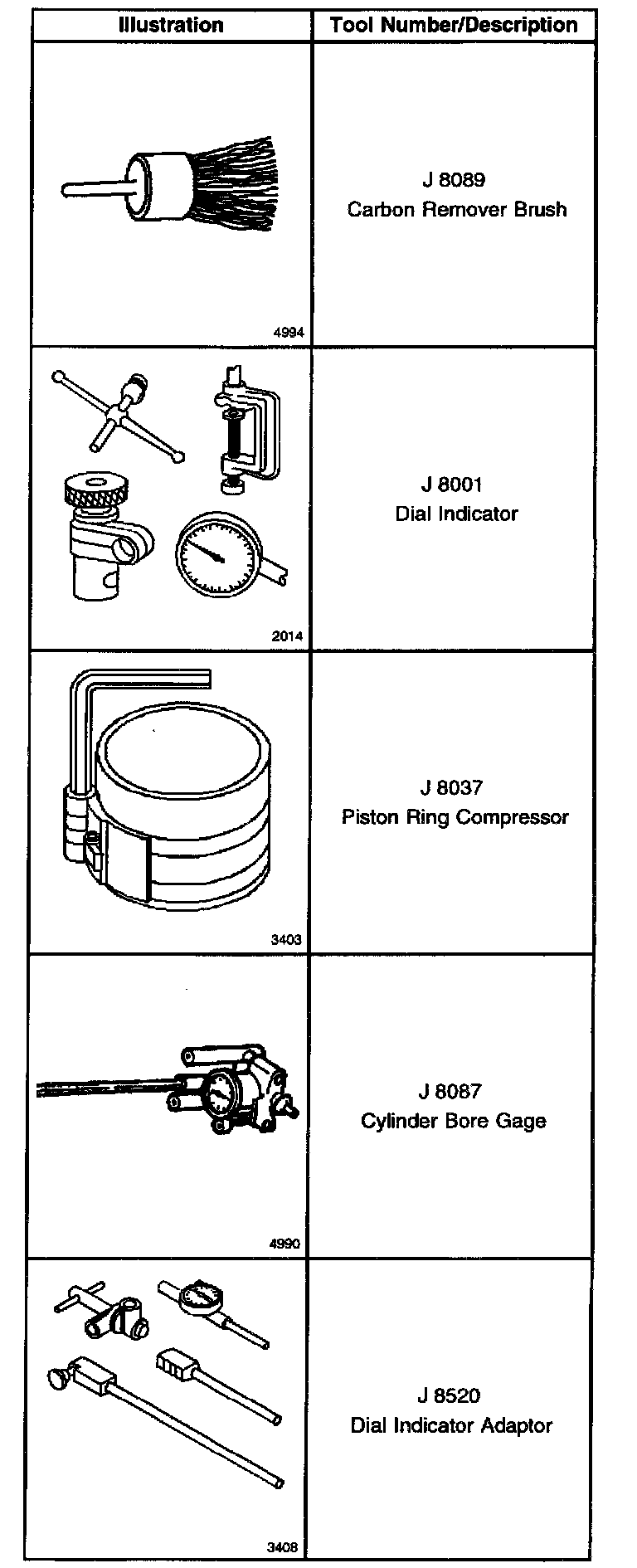 | Illustration | Tool Number/Description |
|---|---|
| 4994 | J 8089 Carbon Remover Brush |
| 2014 | J 8001 Dial Indicator |
| 3403 | J 8037 Piston Ring Compressor |
| 4990 | J 8087 Cylinder Bore Gage |
| 3408 | J 8520 Dial Indicator Adaptor |