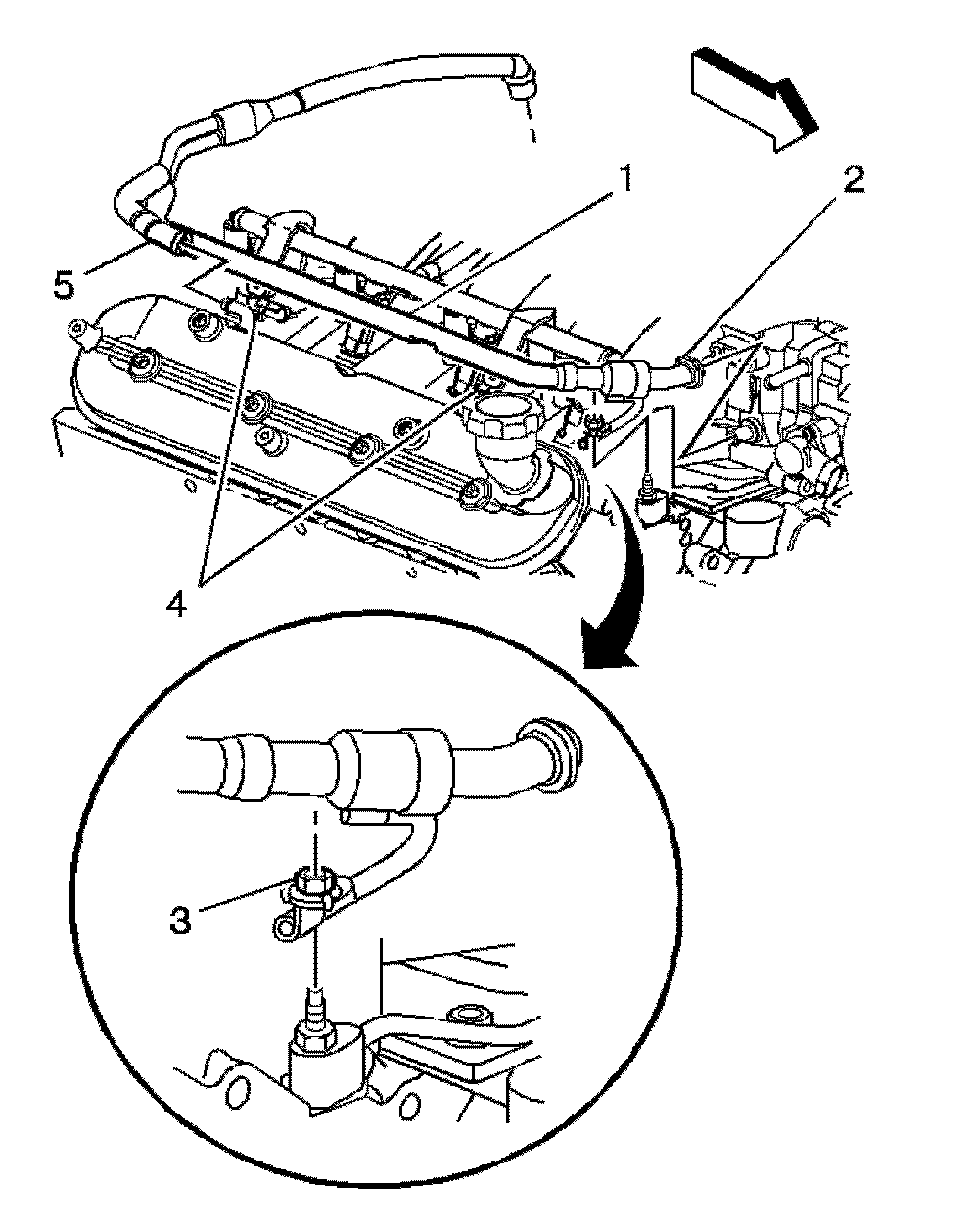 1
2
5
4
3