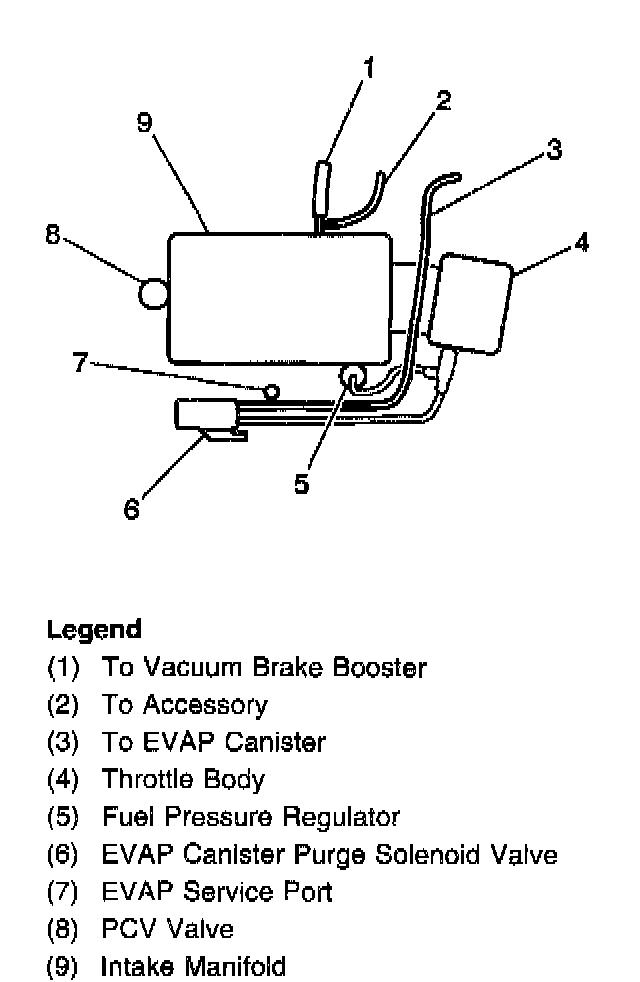 1
2
9
3
8
4
7
5
6

Legend
(1) To Vacuum Brake Booster
(2) To Accessory
(3) To EVAP Canister
(4) Throttle Body
(5) Fuel Pressure Regulator
(6) EVAP Canister Purge Solenoid Valve
(7) EVAP Service Port
(8) PCV Valve
(9) Intake Manifold