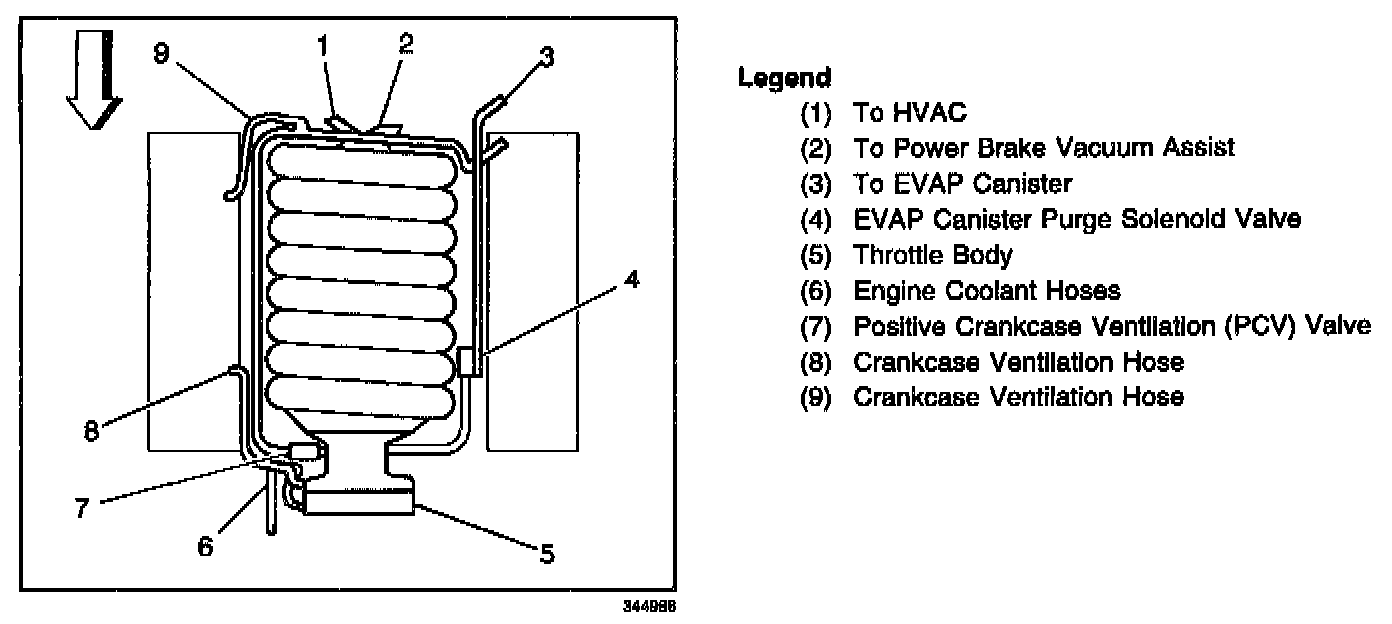 9
1
2
3
4
8
7
6
5
344986

Legend
(1) To HVAC
(2) To Power Brake Vacuum Assist
(3) To EVAP Canister
(4) EVAP Canister Purge Solenoid Valve
(5) Throttle Body
(6) Engine Coolant Hoses
(7) Positive Crankcase Ventilation (PCV) Valve
(8) Crankcase Ventilation Hose
(9) Crankcase Ventilation Hose