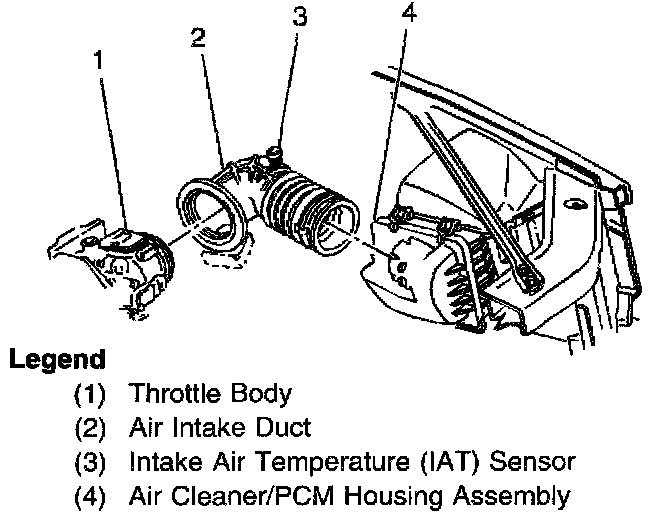 1
2
3
4

Legend
(1) Throttle Body
(2) Air Intake Duct
(3) Intake Air Temperature (IAT) Sensor
(4) Air Cleaner/PCM Housing Assembly