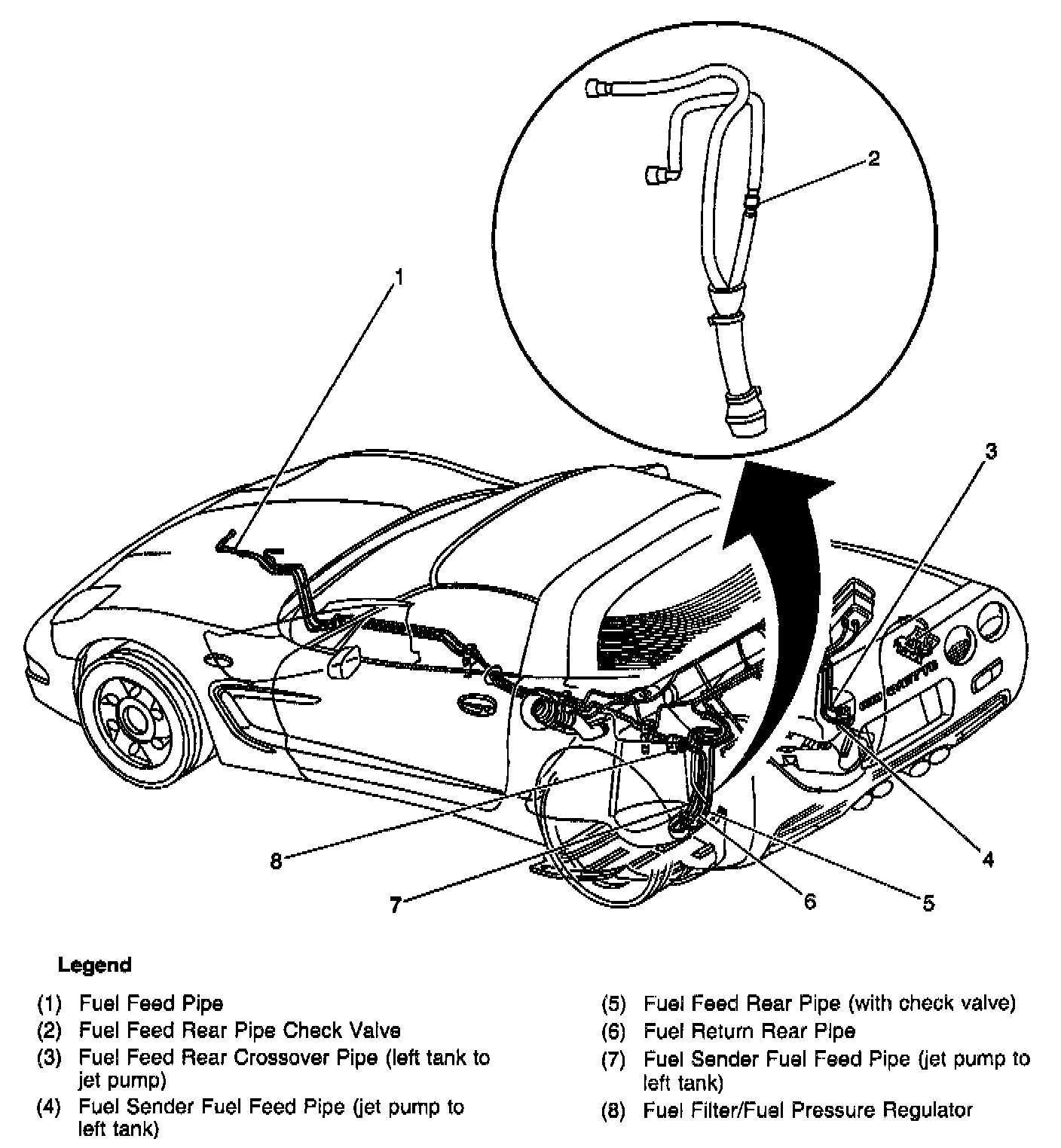 2

1

3

8

7

6

5

4

Legend

(1) Fuel Feed Pipe
(2) Fuel Feed Rear Pipe Check Valve
(3) Fuel Feed Rear Crossover Pipe (left tank to jet pump)
(4) Fuel Sender Fuel Feed Pipe (jet pump to left tank)

(5) Fuel Feed Rear Pipe (with check valve)
(6) Fuel Return Rear Pipe
(7) Fuel Sender Fuel Feed Pipe (jet pump to left tank)
(8) Fuel Filter/Fuel Pressure Regulator