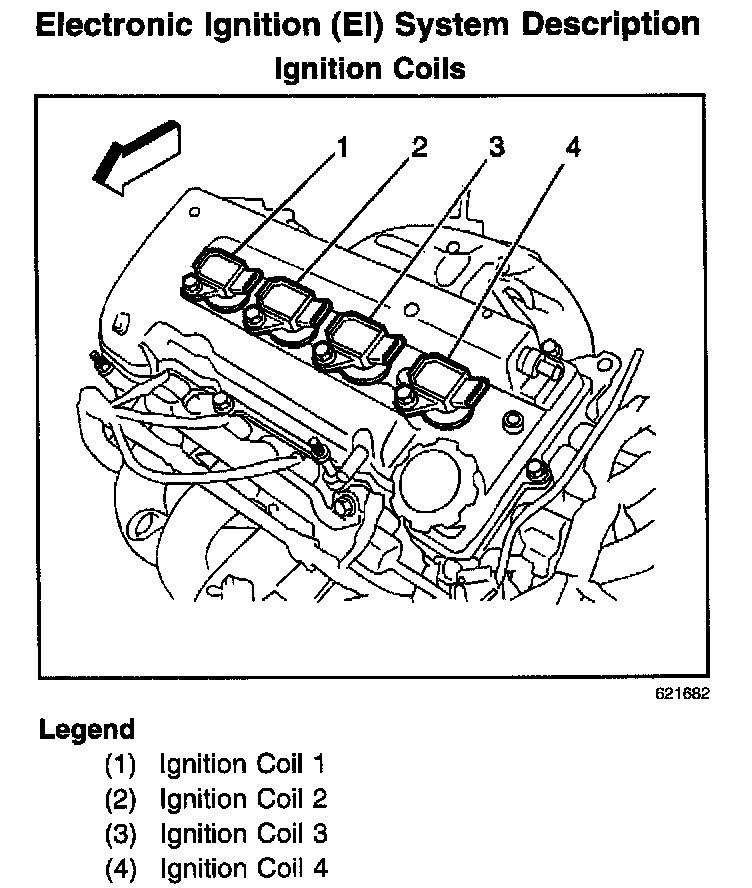 Electronic Ignition (EI) System Description
Ignition Coils

1
2
3
4

621682

Legend
(1) Ignition Coil 1
(2) Ignition Coil 2
(3) Ignition Coil 3
(4) Ignition Coil 4