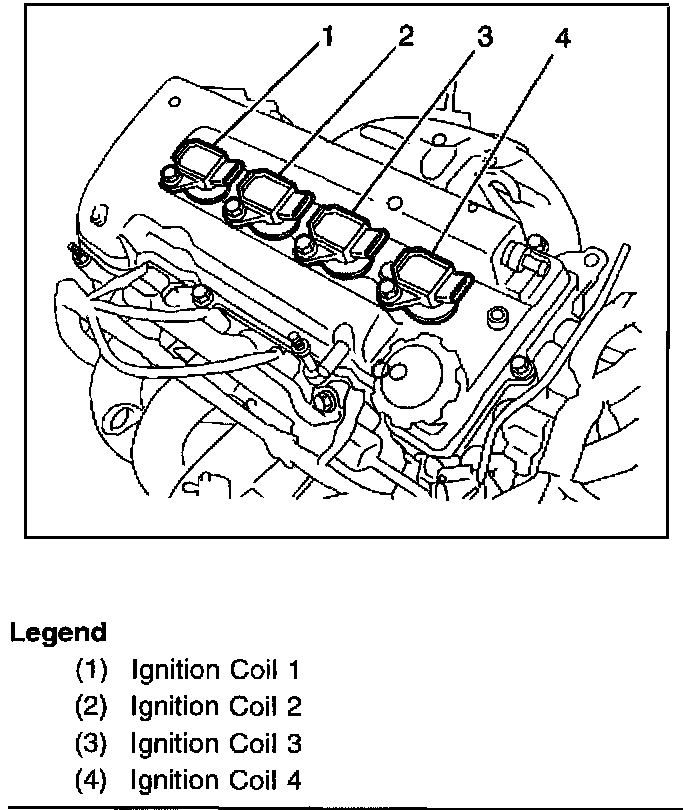 1 2 3 4

Legend
(1) Ignition Coil 1
(2) Ignition Coil 2
(3) Ignition Coil 3
(4) Ignition Coil 4