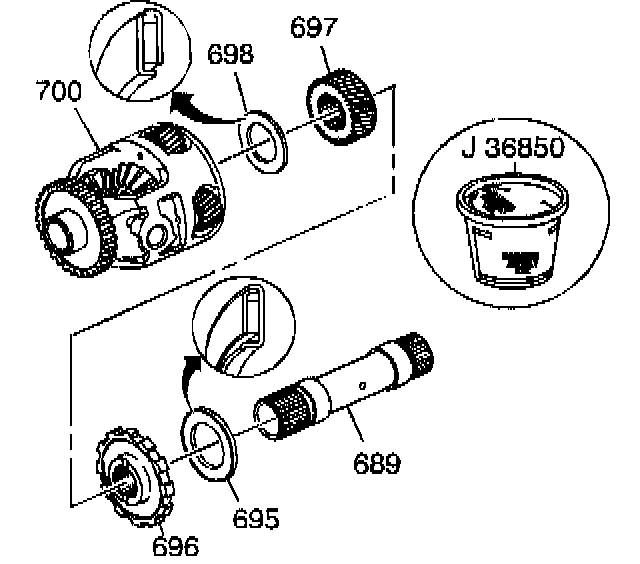 697
698
700
J 36850
689
695
696