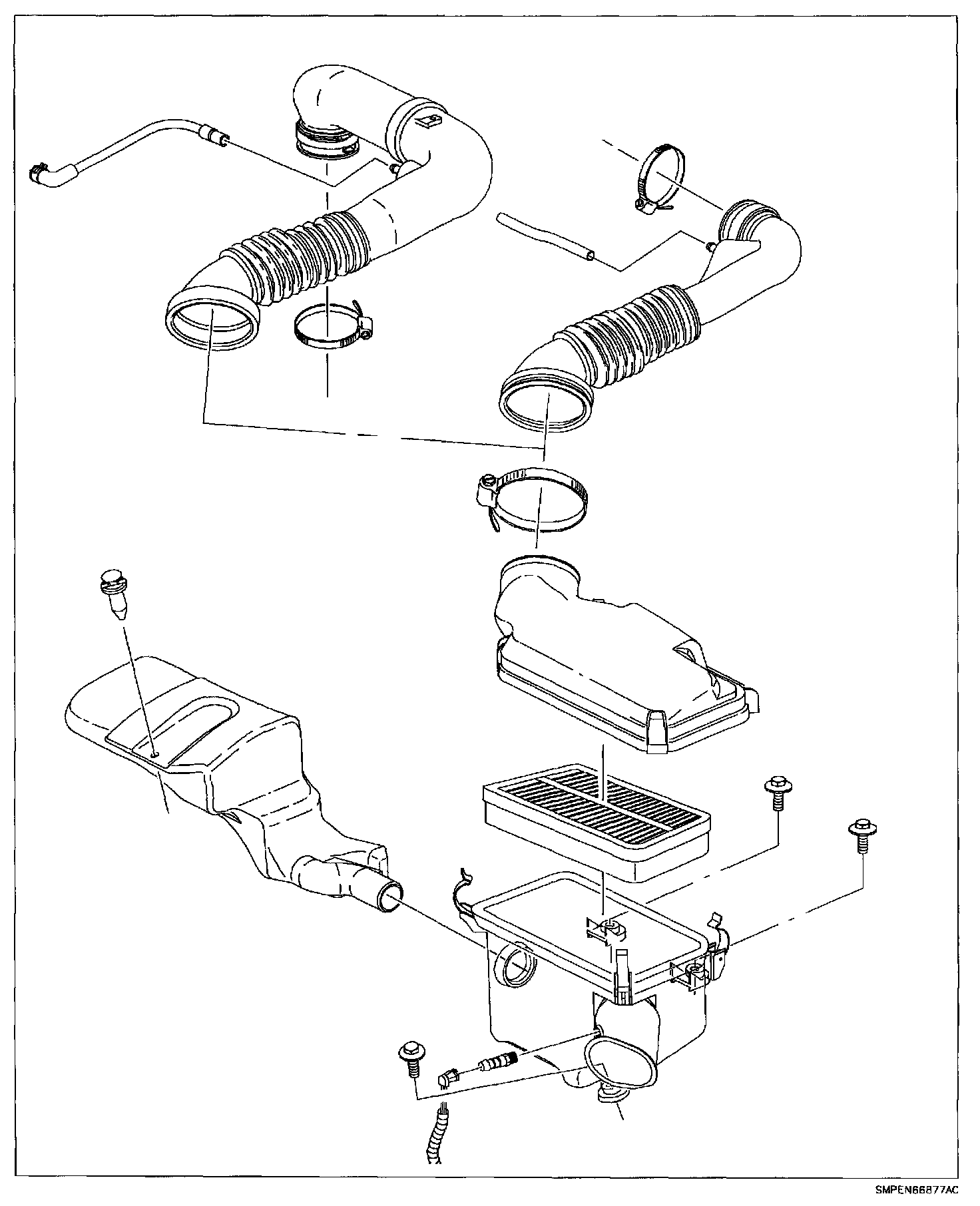 SMPEN66877AC