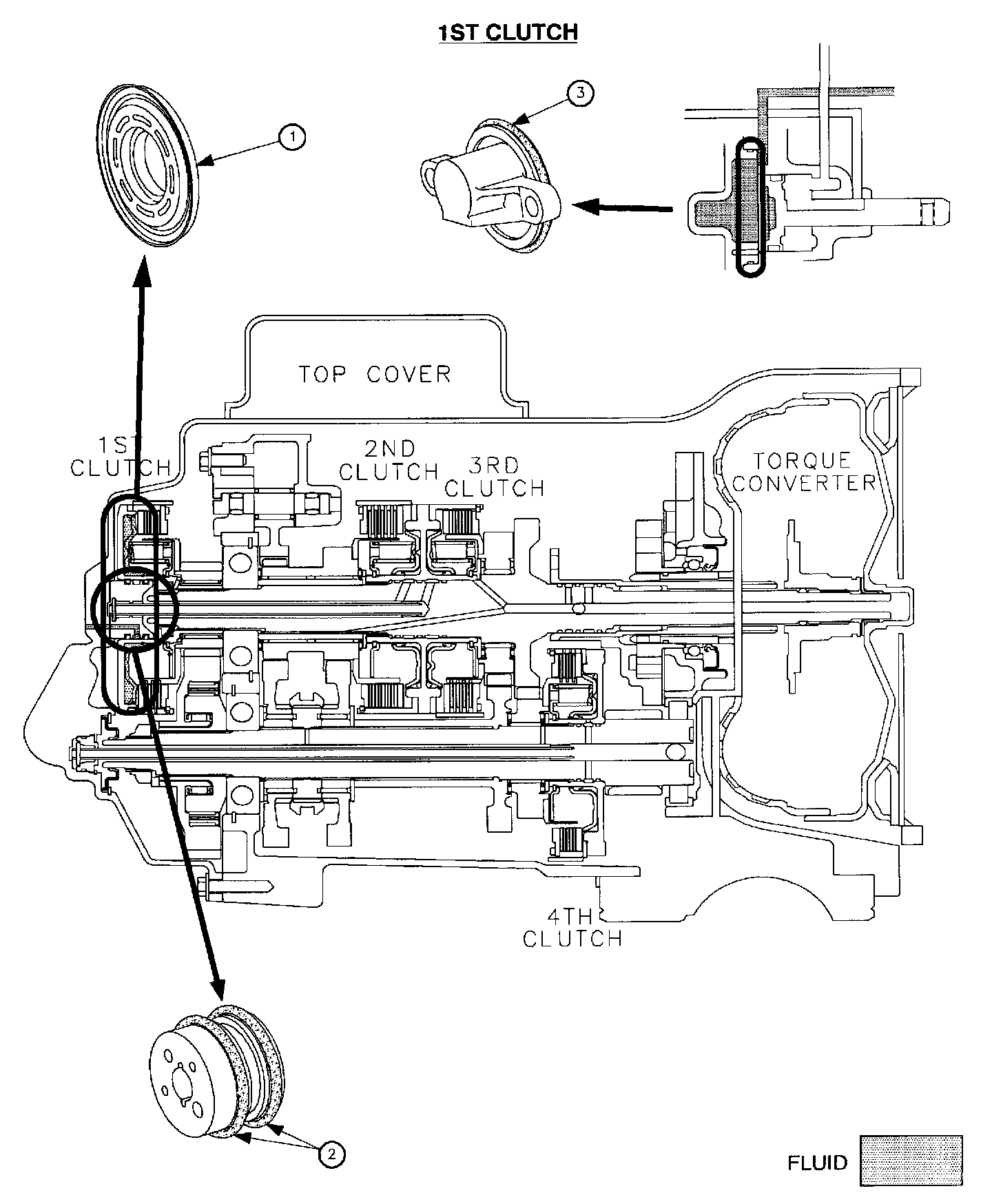 1ST CLUTCH

1

3

TOP COVER

1ST CLUTCH

2ND CLUTCH

3RD CLUTCH

TORQUE CONVERTER

4TH CLUTCH

2

FLUID