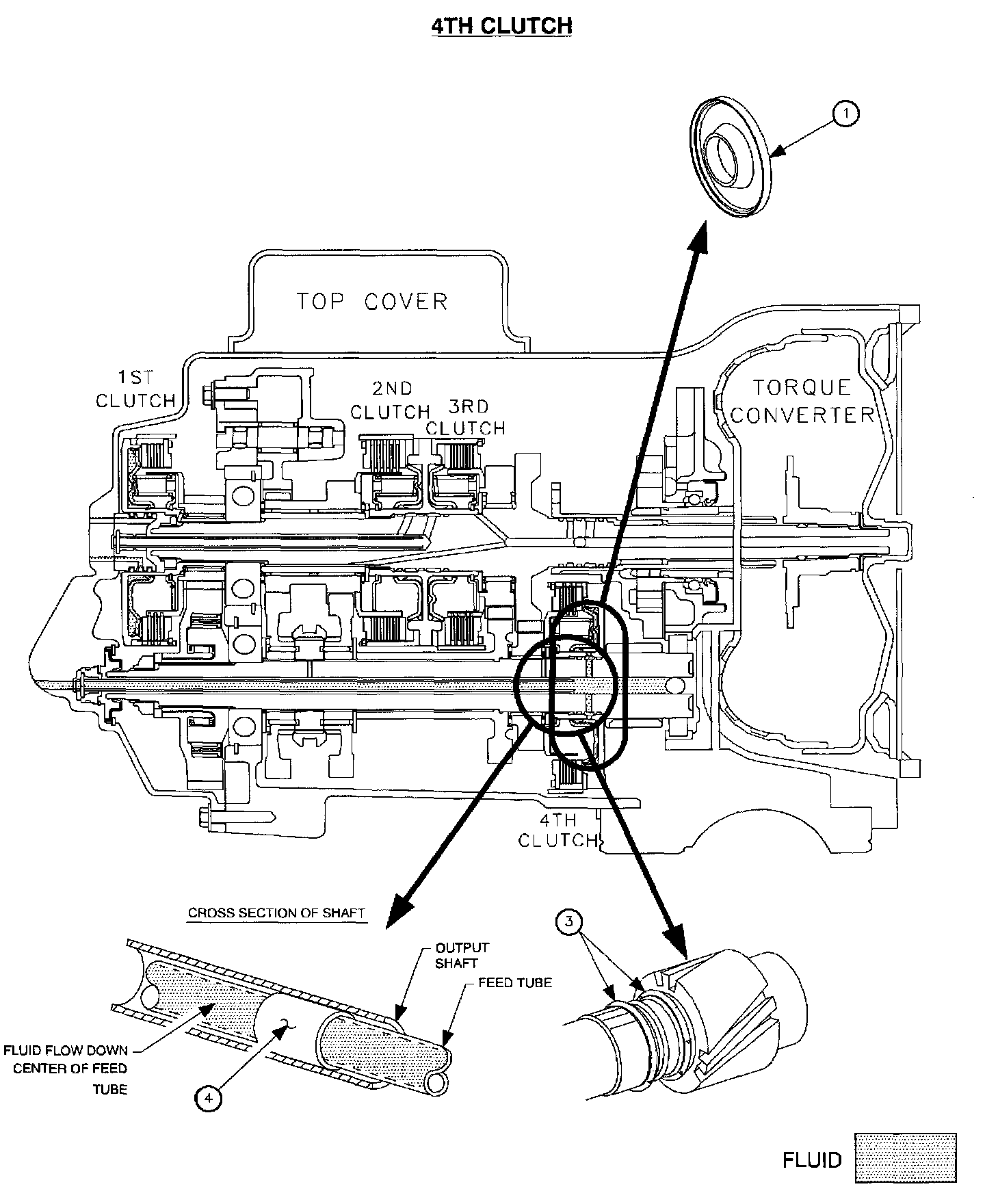 4TH CLUTCH

1

TOP COVER

1ST CLUTCH

2ND CLUTCH

3RD CLUTCH

TORQUE CONVERTER

4TH CLUTCH

CROSS SECTION OF SHAFT

OUTPUT SHAFT

FEED TUBE

FLUID FLOW DOWN CENTER OF FEED TUBE

4

3

FLUID