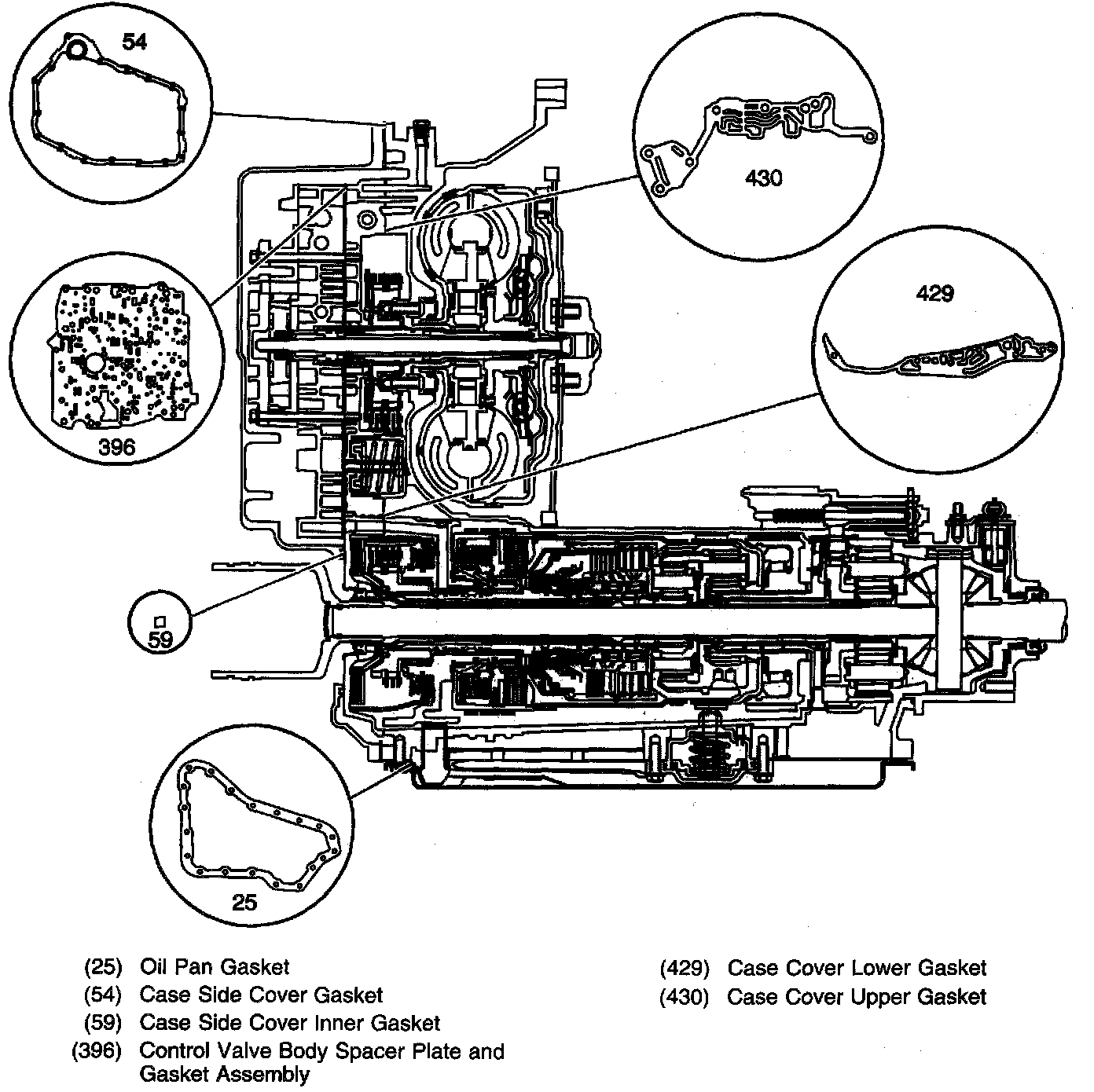 54

430

429

396

59

25

(25) Oil Pan Gasket
(54) Case Side Cover Gasket
(59) Case Side Cover Inner Gasket
(396) Control Valve Body Spacer Plate and Gasket Assembly

(429) Case Cover Lower Gasket
(430) Case Cover Upper Gasket