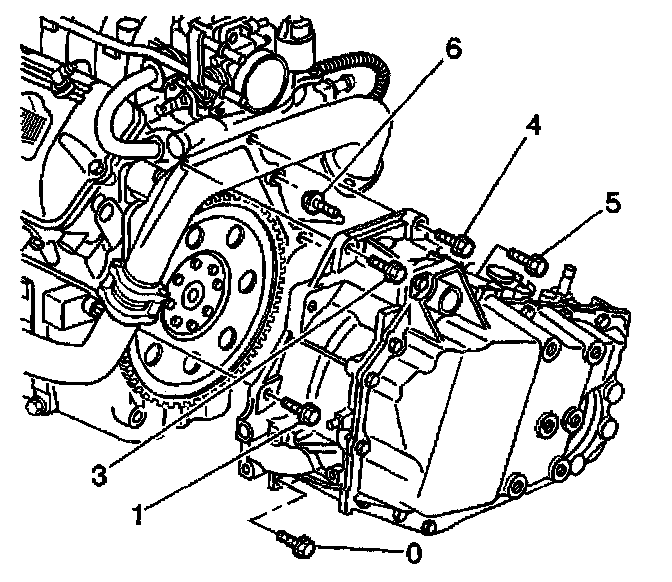 6
4
5
3
1
0