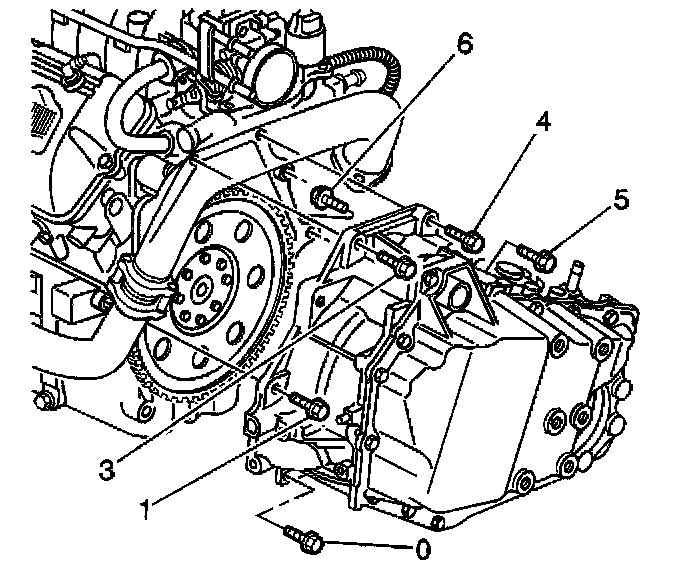 6
4
5
3
1
0