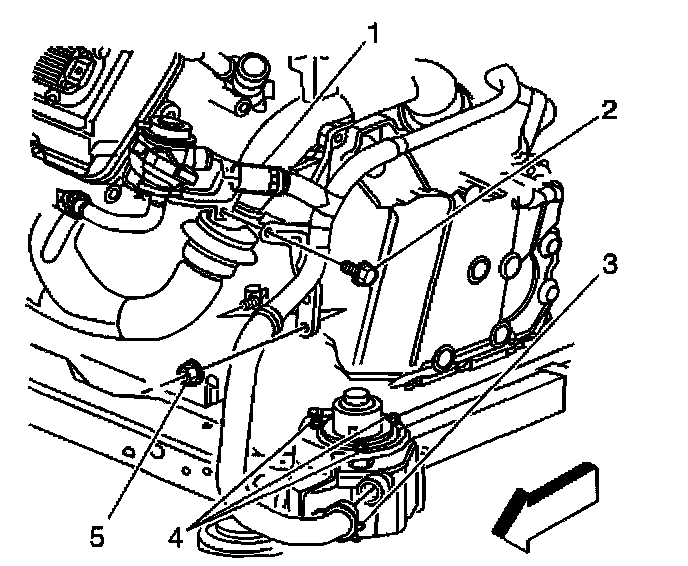 1
2
3
5
4