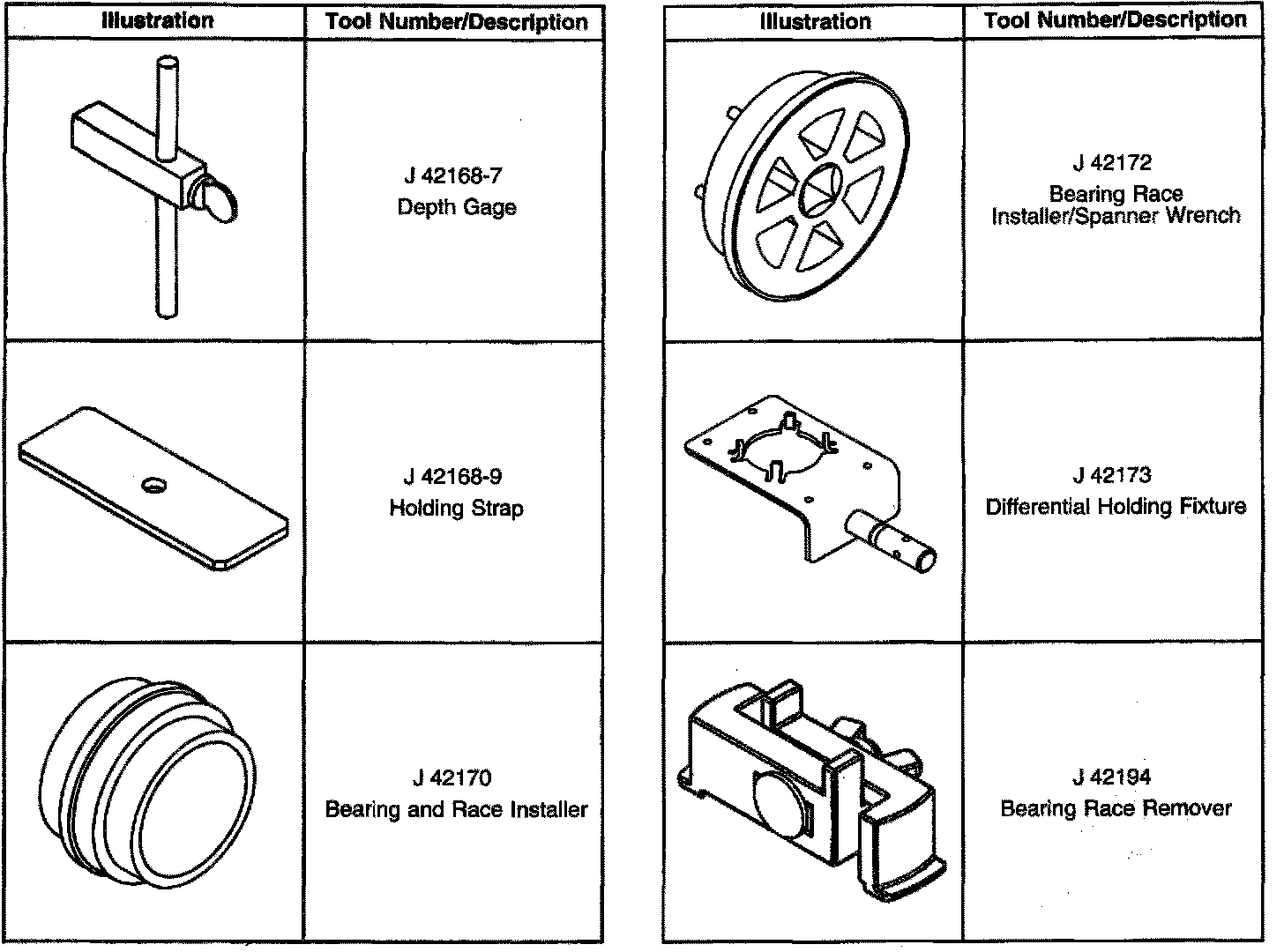 | Illustration | Tool Number/Description |
|---|---|
| | J 42168-7 Depth Gage |
| | J 42168-9 Holding Strap |
| | J 42170 Bearing and Race Installer |

| Illustration | Tool Number/Description |
|---|---|
| | J 42172 Bearing Race Installer/Spanner Wrench |
| | J 42173 Differential Holding Fixture |
| | J 42194 Bearing Race Remover |