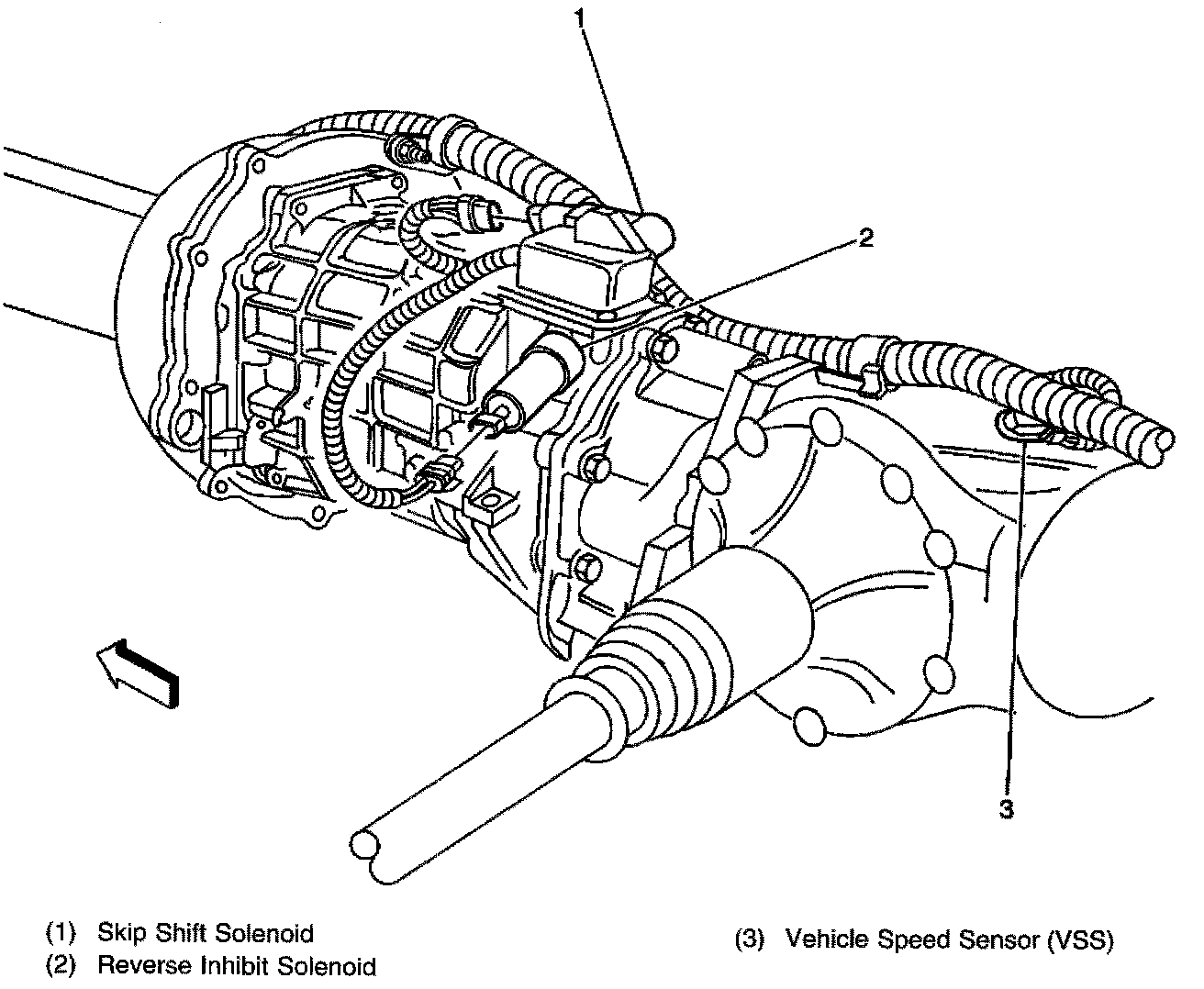 1

2

3

(1) Skip Shift Solenoid
(2) Reverse Inhibit Solenoid

(3) Vehicle Speed Sensor (VSS)