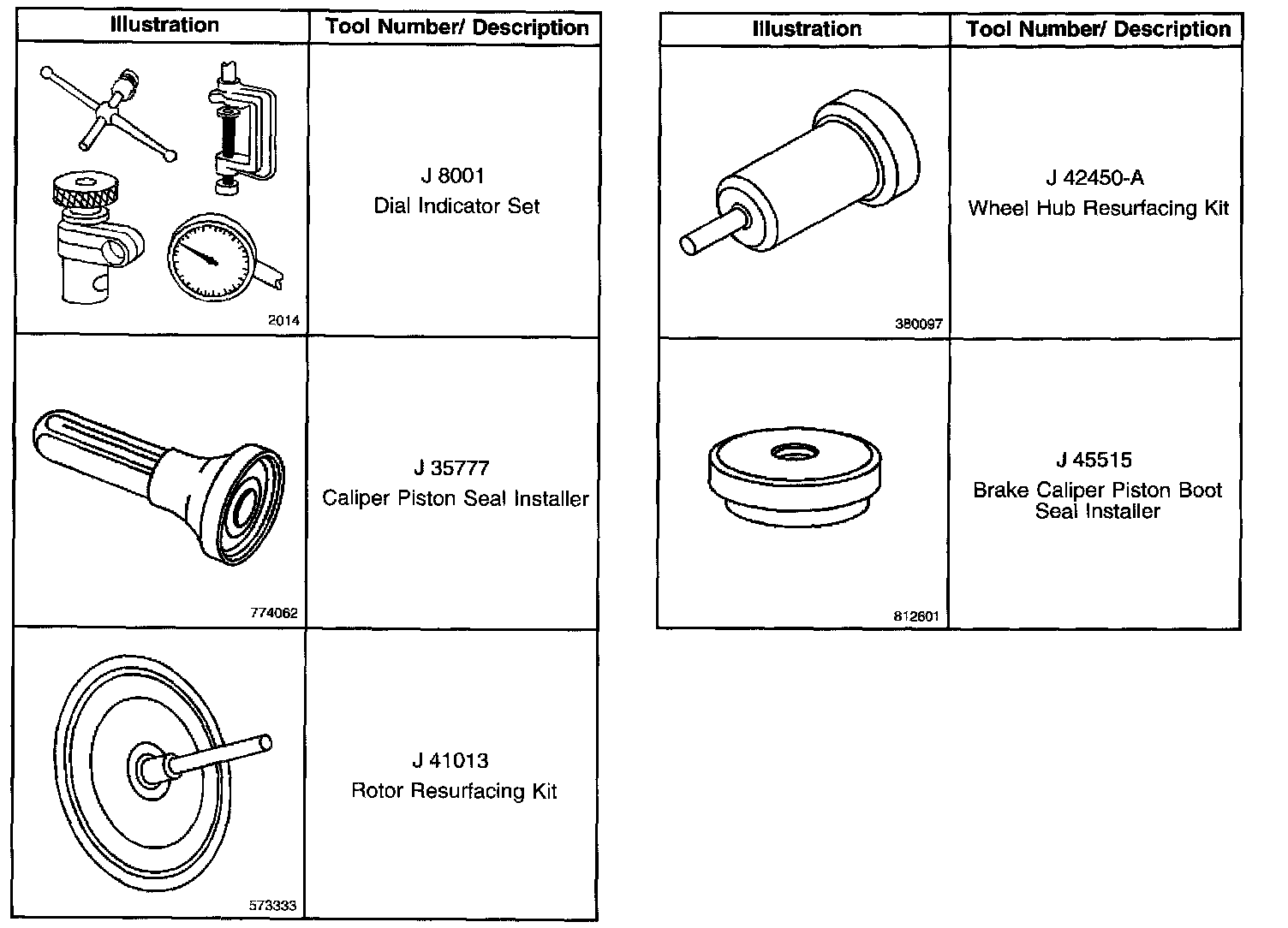 | Illustration | Tool Number/ Description |
|---|---|
| 2014 | J 8001 Dial Indicator Set |
| 774062 | J 35777 Caliper Piston Seal Installer |
| 573333 | J 41013 Rotor Resurfacing Kit |

| Illustration | Tool Number/ Description |
|---|---|
| 380097 | J 42450-A Wheel Hub Resurfacing Kit |
| 812601 | J 45515 Brake Caliper Piston Boot Seal Installer |