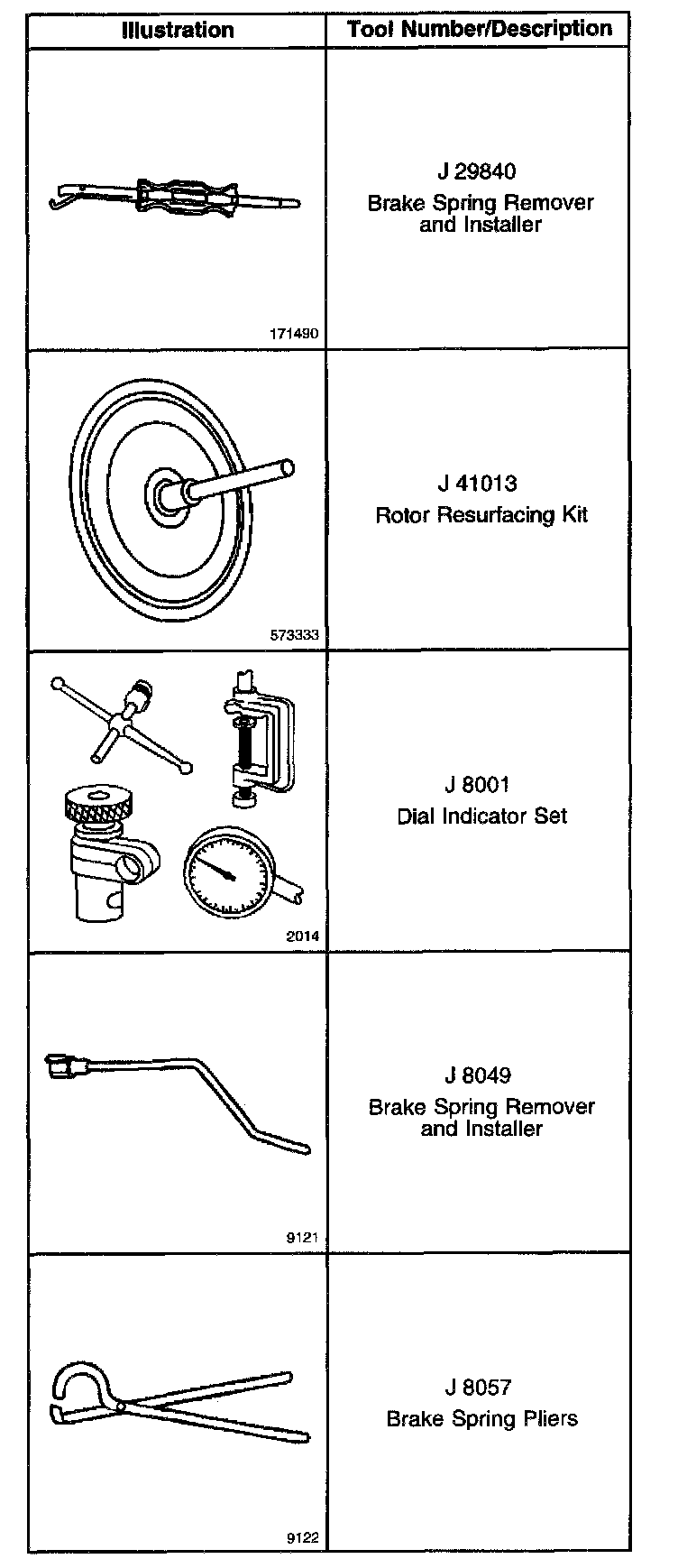 | Illustration | Tool Number/Description |
|---|---|
| 171490 | J 29840 Brake Spring Remover and Installer |
| 573333 | J 41013 Rotor Resurfacing Kit |
| 2014 | J 8001 Dial Indicator Set |
| 9121 | J 8049 Brake Spring Remover and Installer |
| 9122 | J 8057 Brake Spring Pliers |