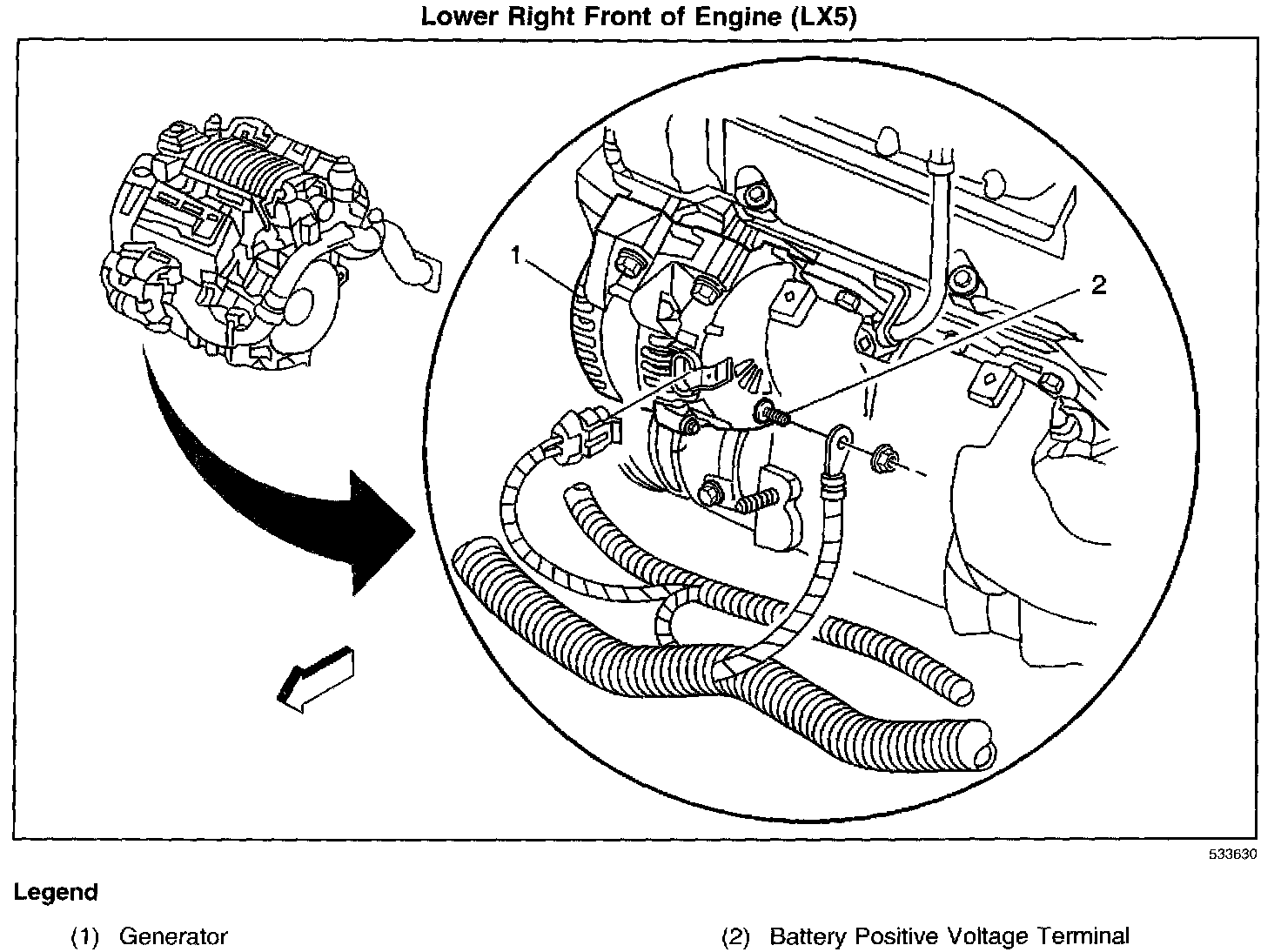 Lower Right Front of Engine (LX5)

1

2

533630

Legend

(1) Generator

(2) Battery Positive Voltage Terminal